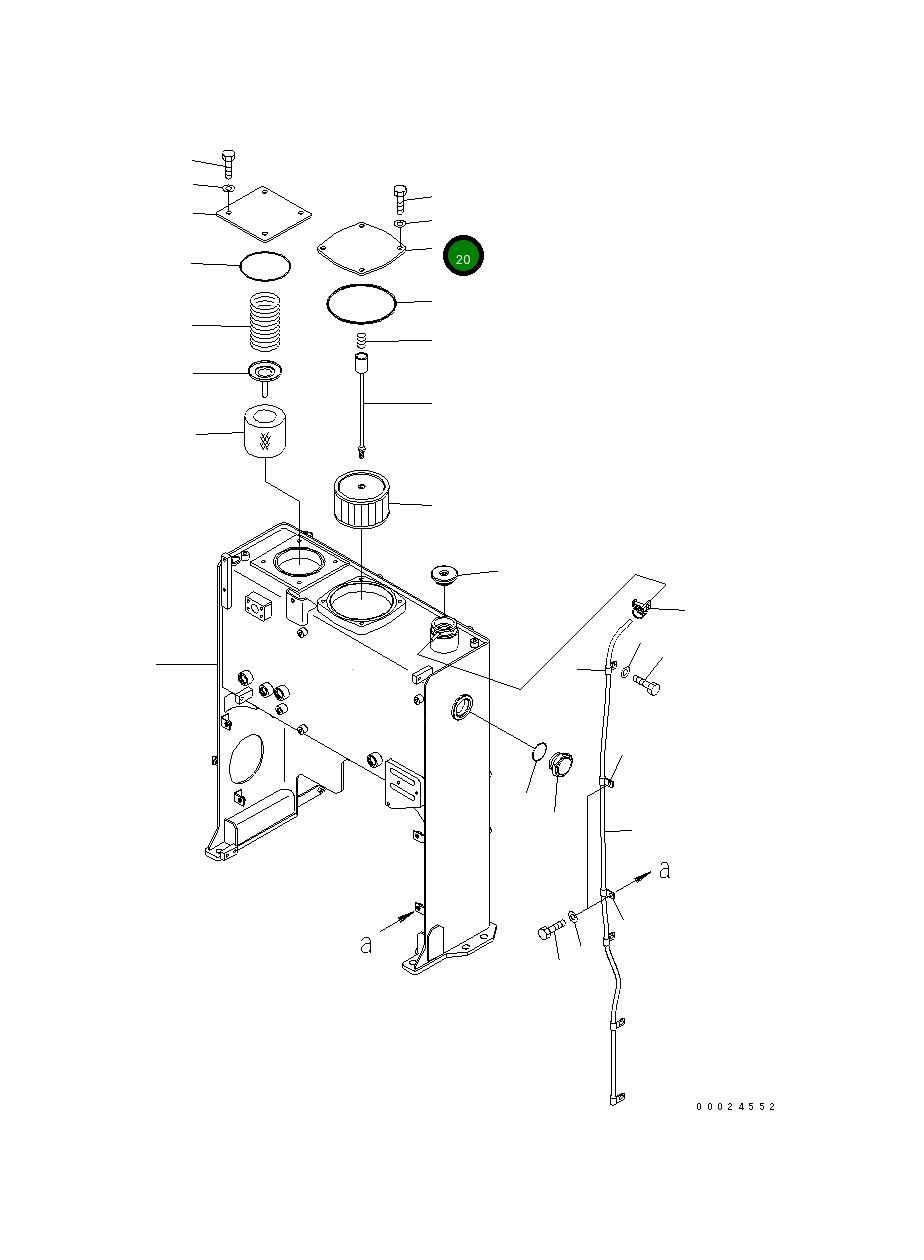 20

a

a

00024552