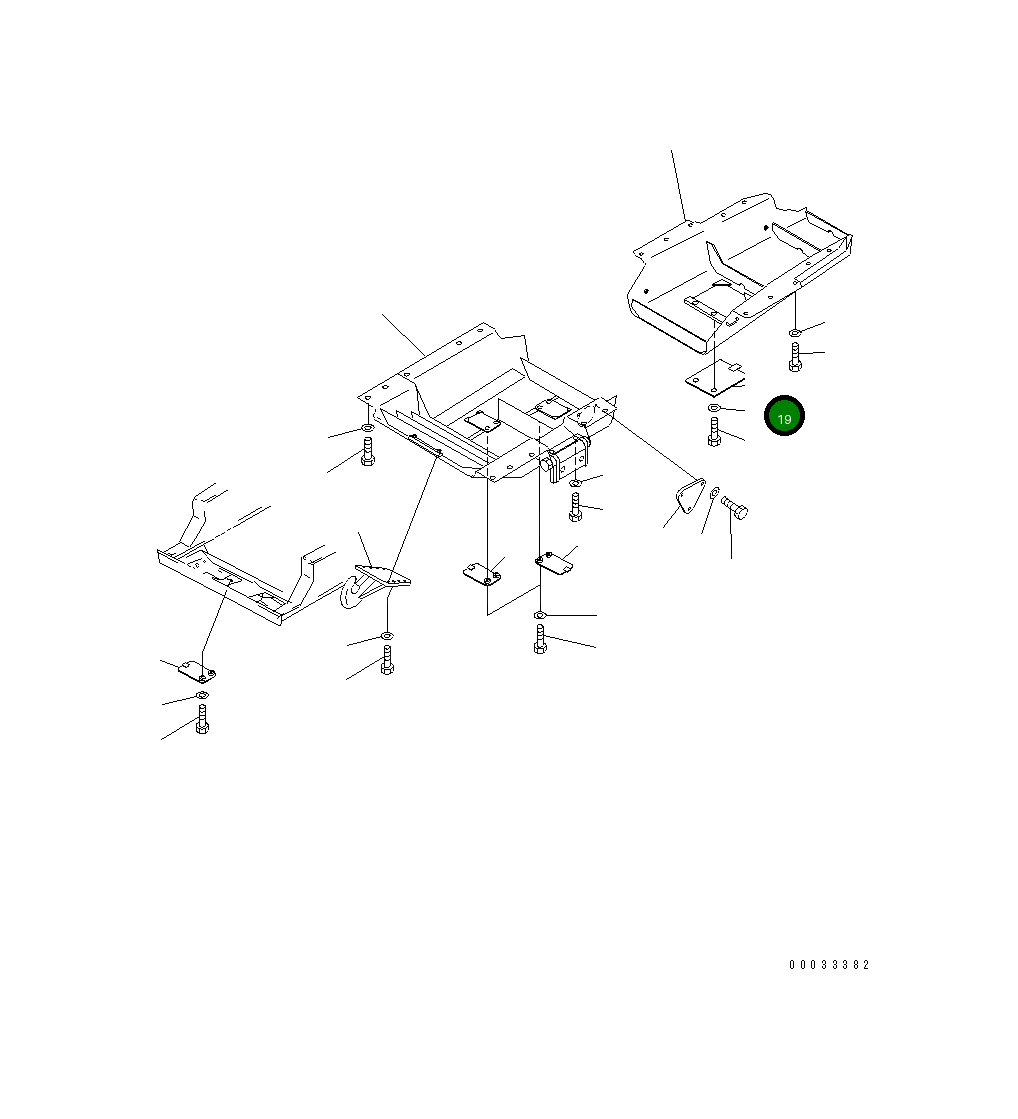 19

00033382