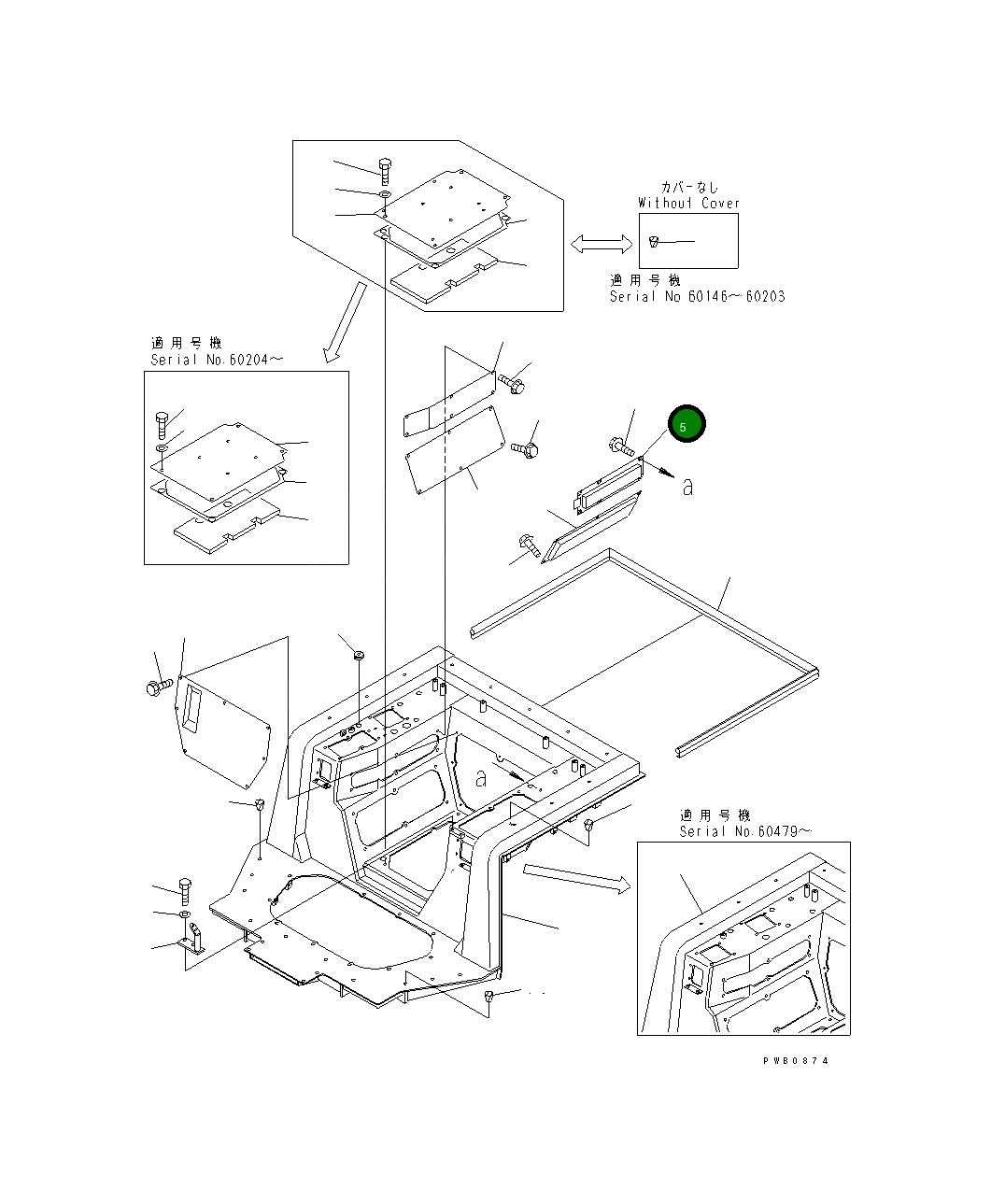 カバーなし
Without Cover

適用号機
Serial No.60146~60203

適用号機
Serial No.60204~

5

a

a

適用号機
Serial No.60479~

PWB0874