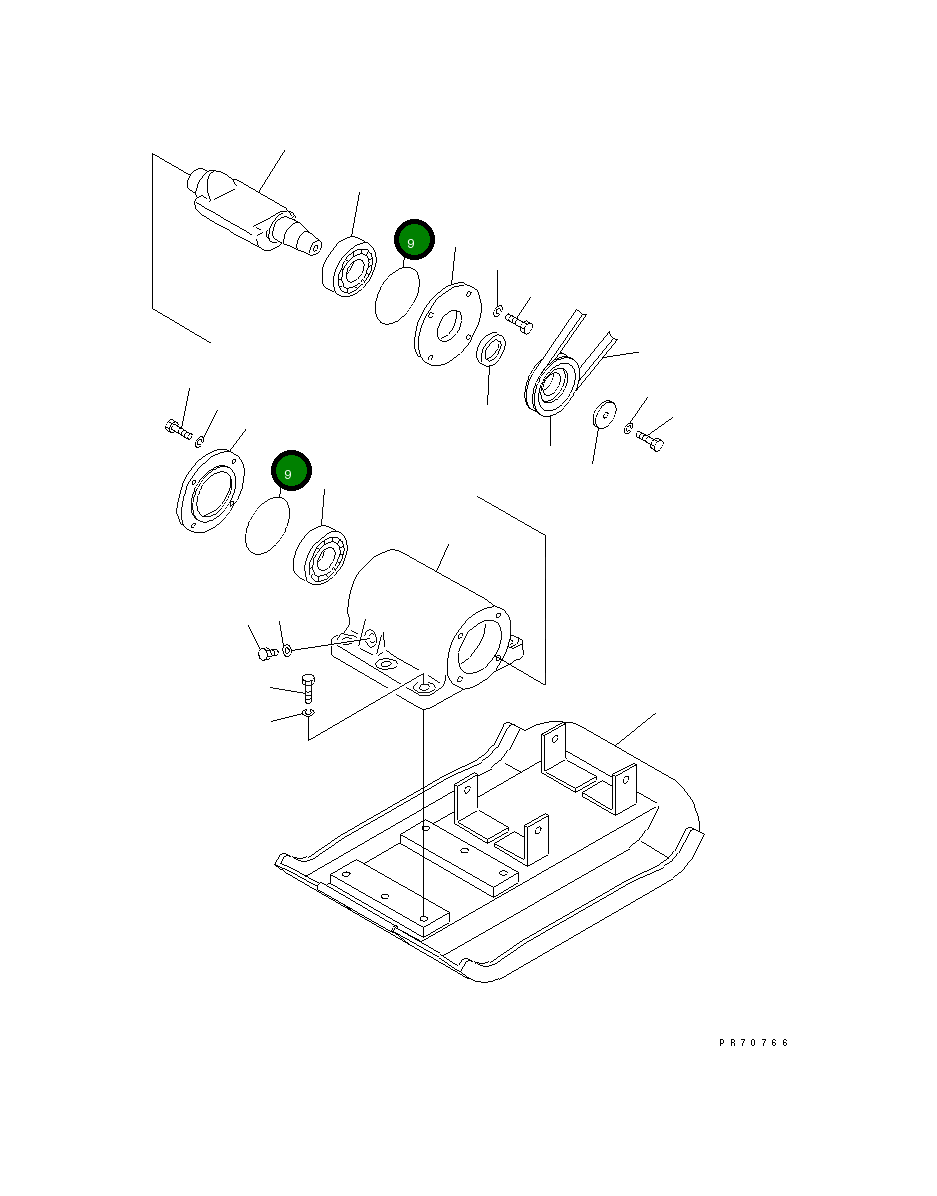 9

9

PR70766