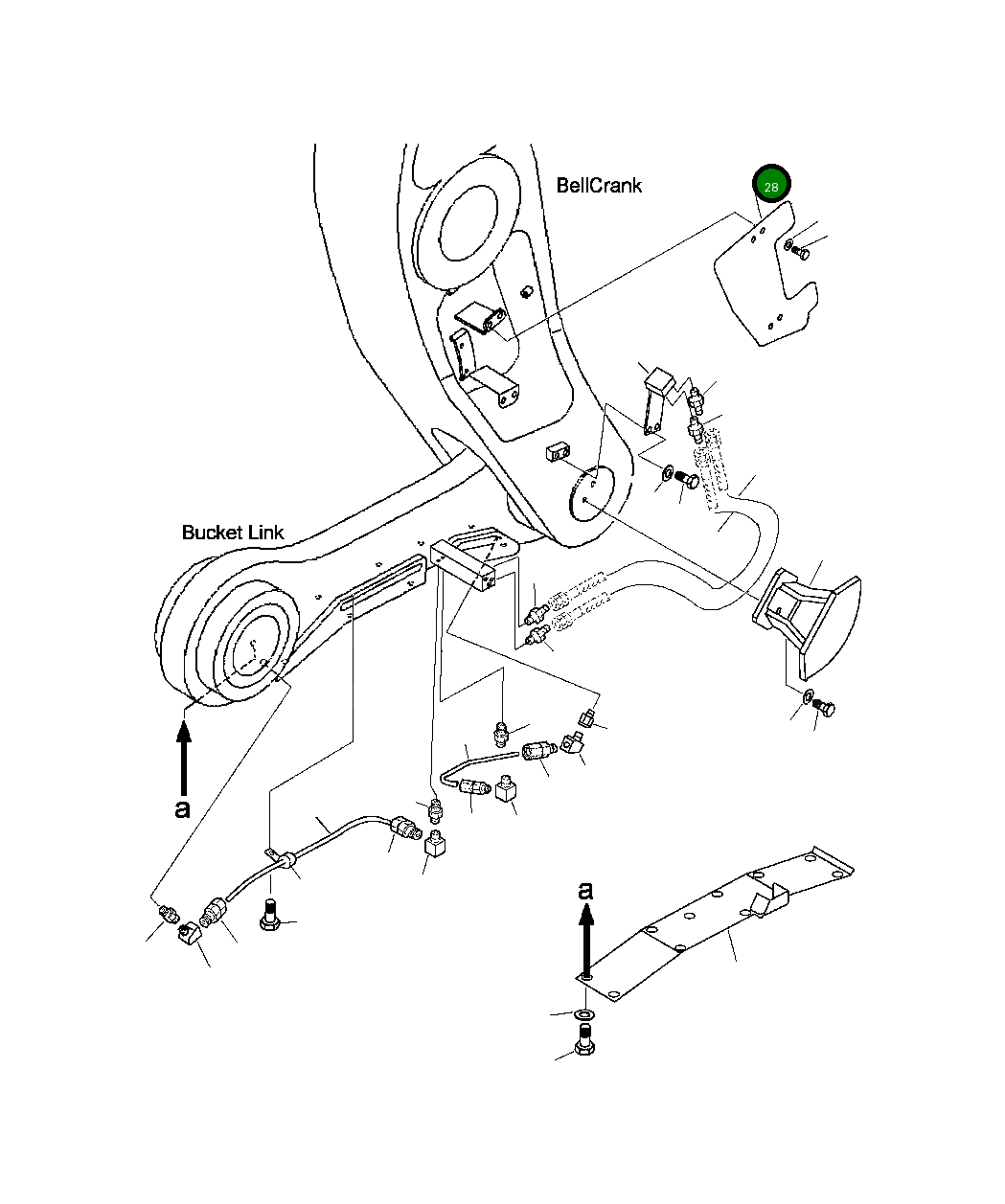 BellCrank

28

Bucket Link

a

a