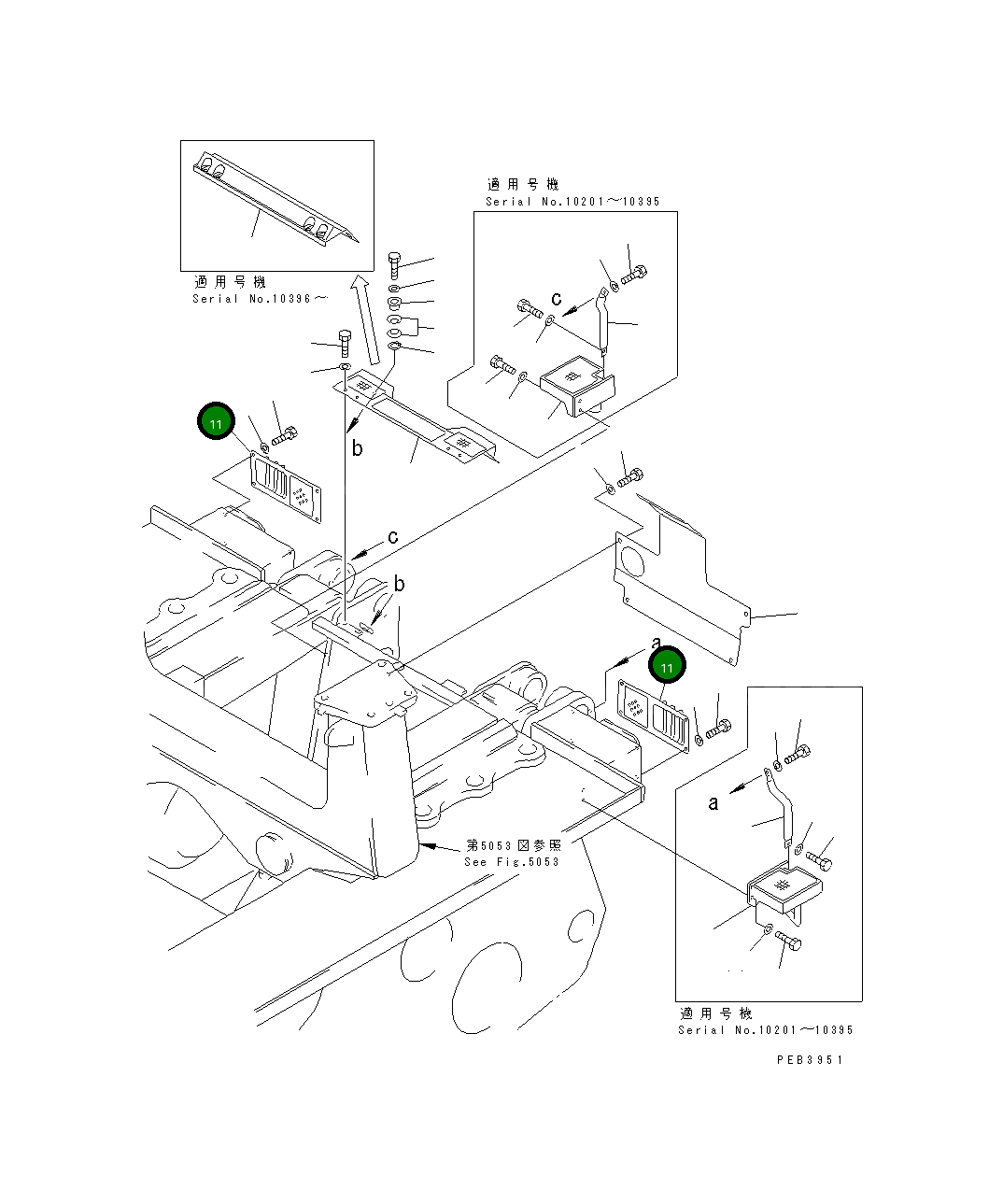 適用号機
Serial No.10201～10395

適用号機
Serial No.10396～

c

11

b

c

b

a

11

a

第5053図参照
See Fig.5053

適用号機
Serial No.10201～10395

PEB3951