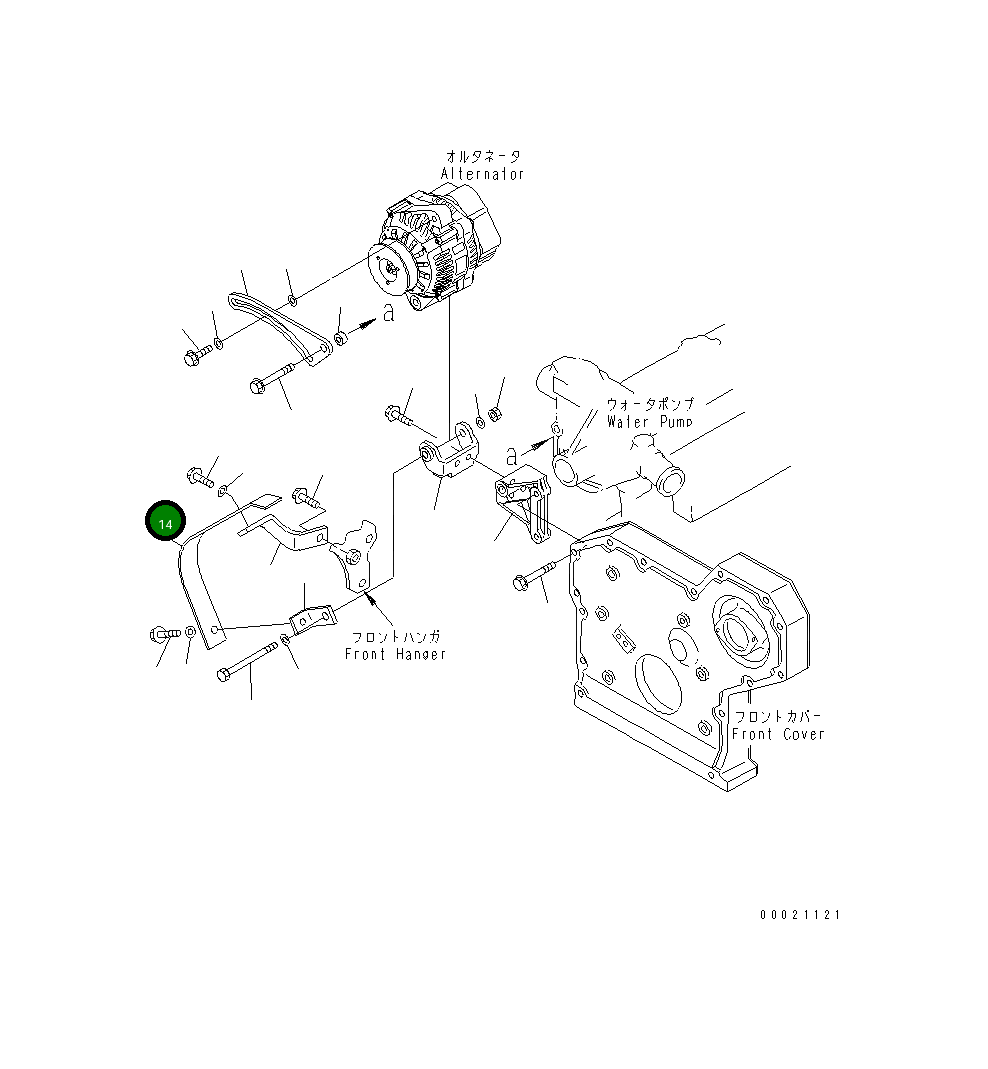 オルタネータ
Alternator

a

ウォータポンプ
Water Pump

a

14

フロントハンガ
Front Hanger

フロントカバー
Front Cover

00021121