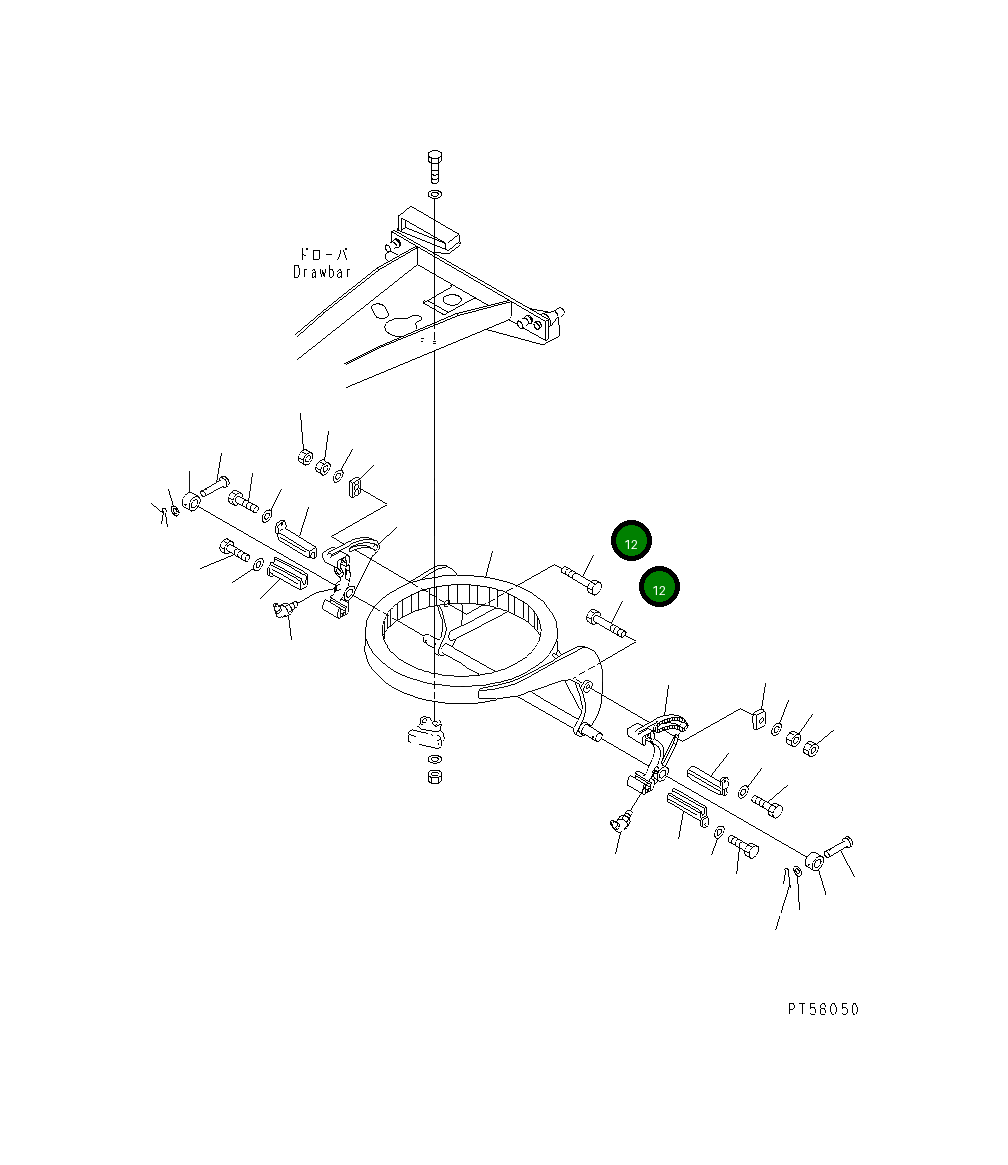 ドローバ
Drawbar

12

12

PT58050