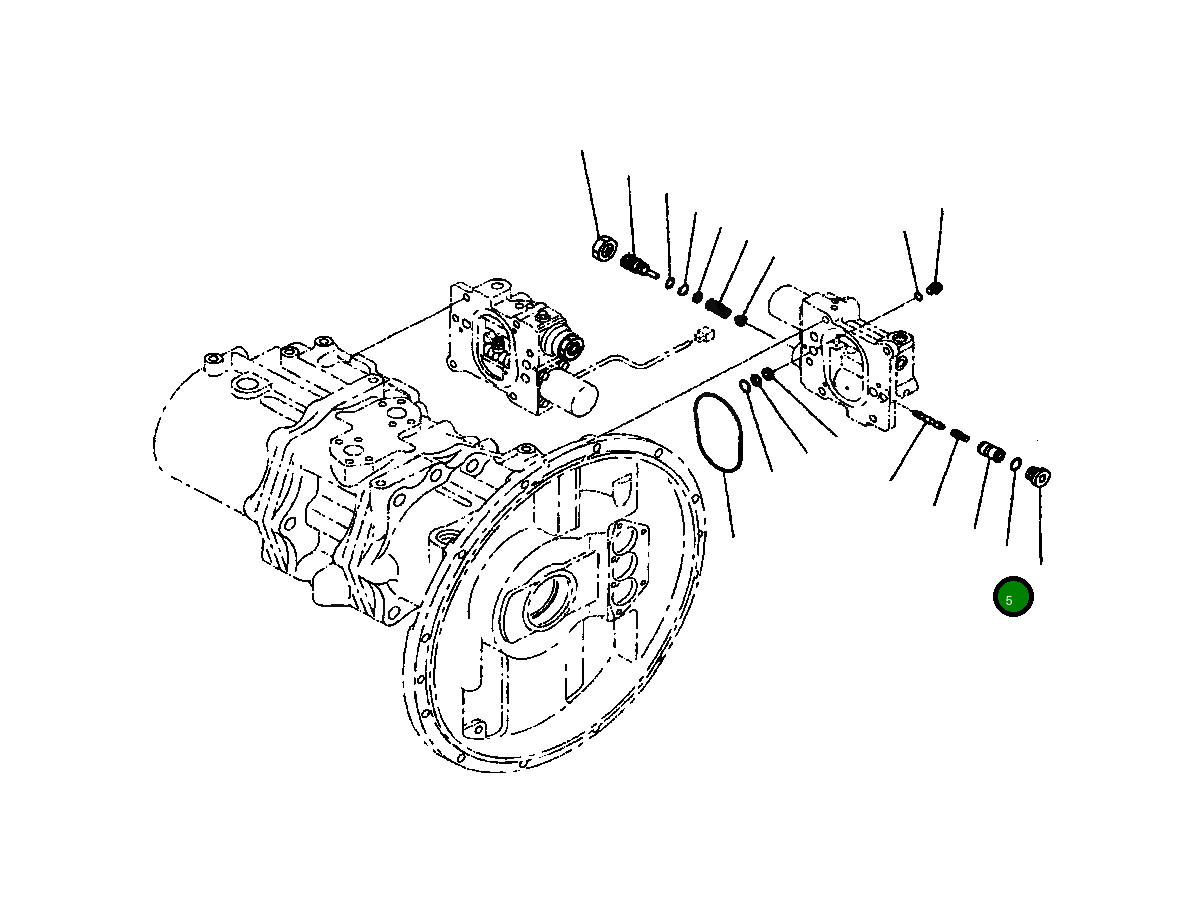 5