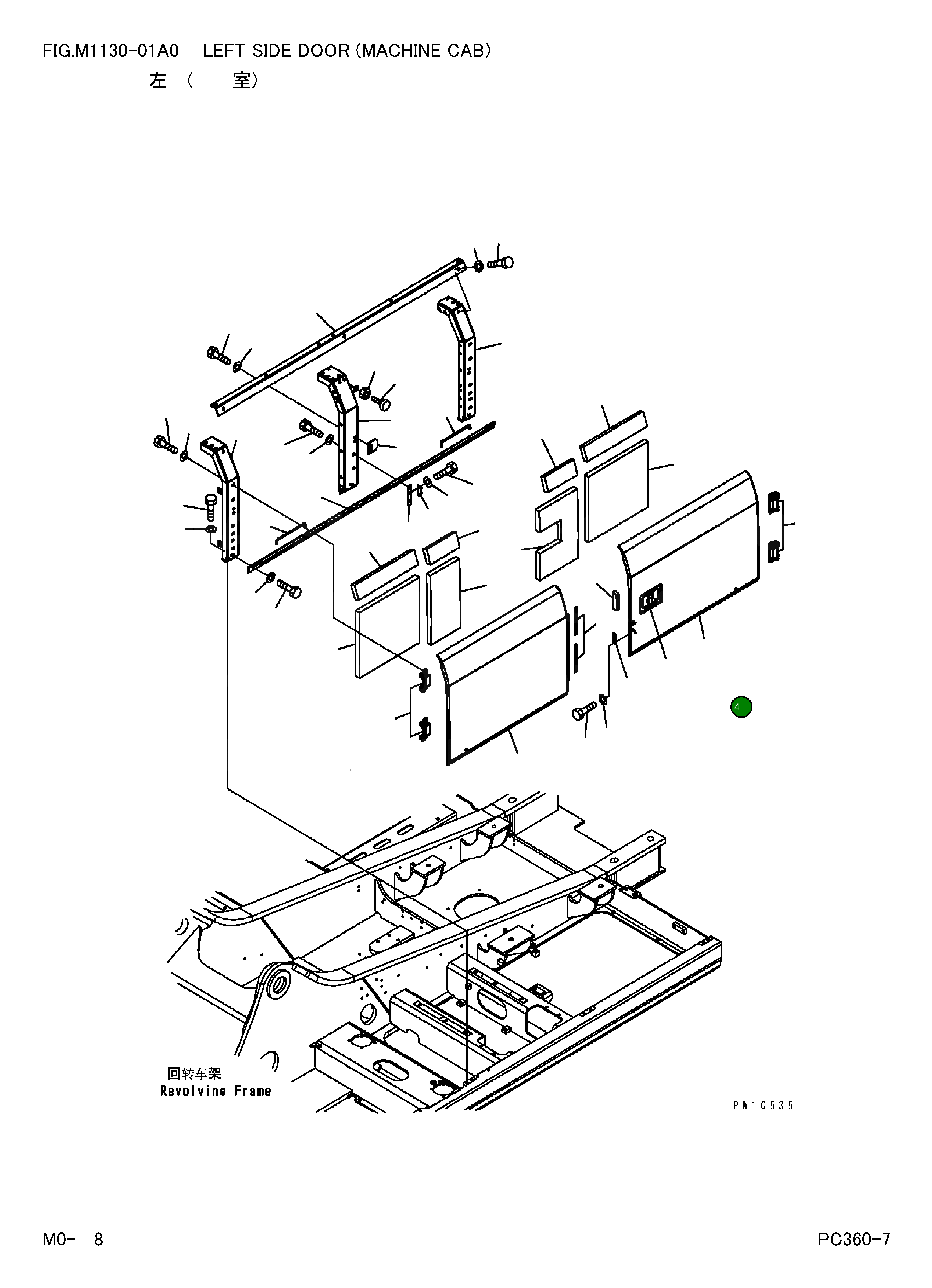 FIG.M1130-01A0 LEFT SIDE DOOR (MACHINE CAB)
左 ( 室)

4

回转车架
Revolving Frame

PW1C535

M0- 8

PC360-7