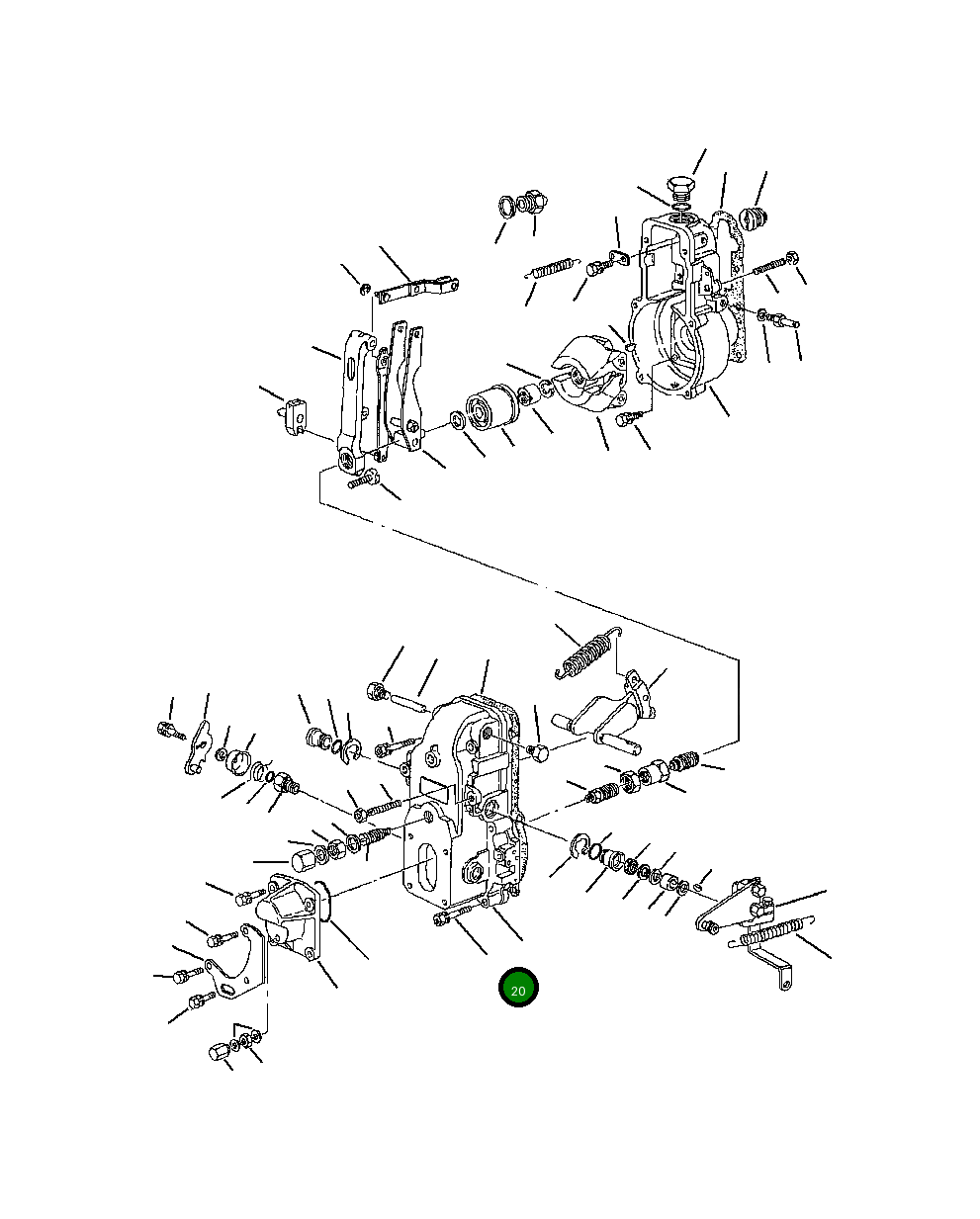 20