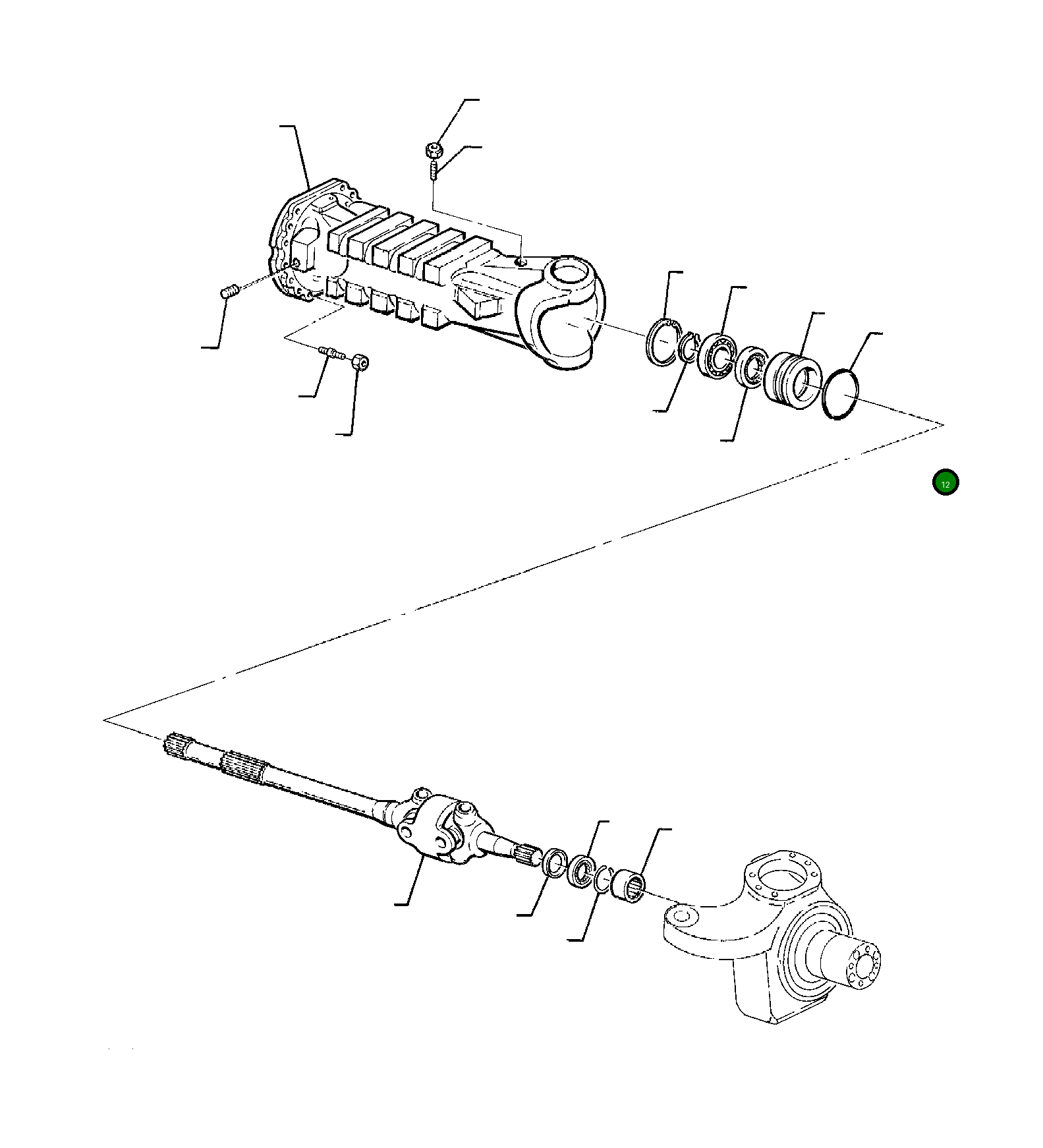 12