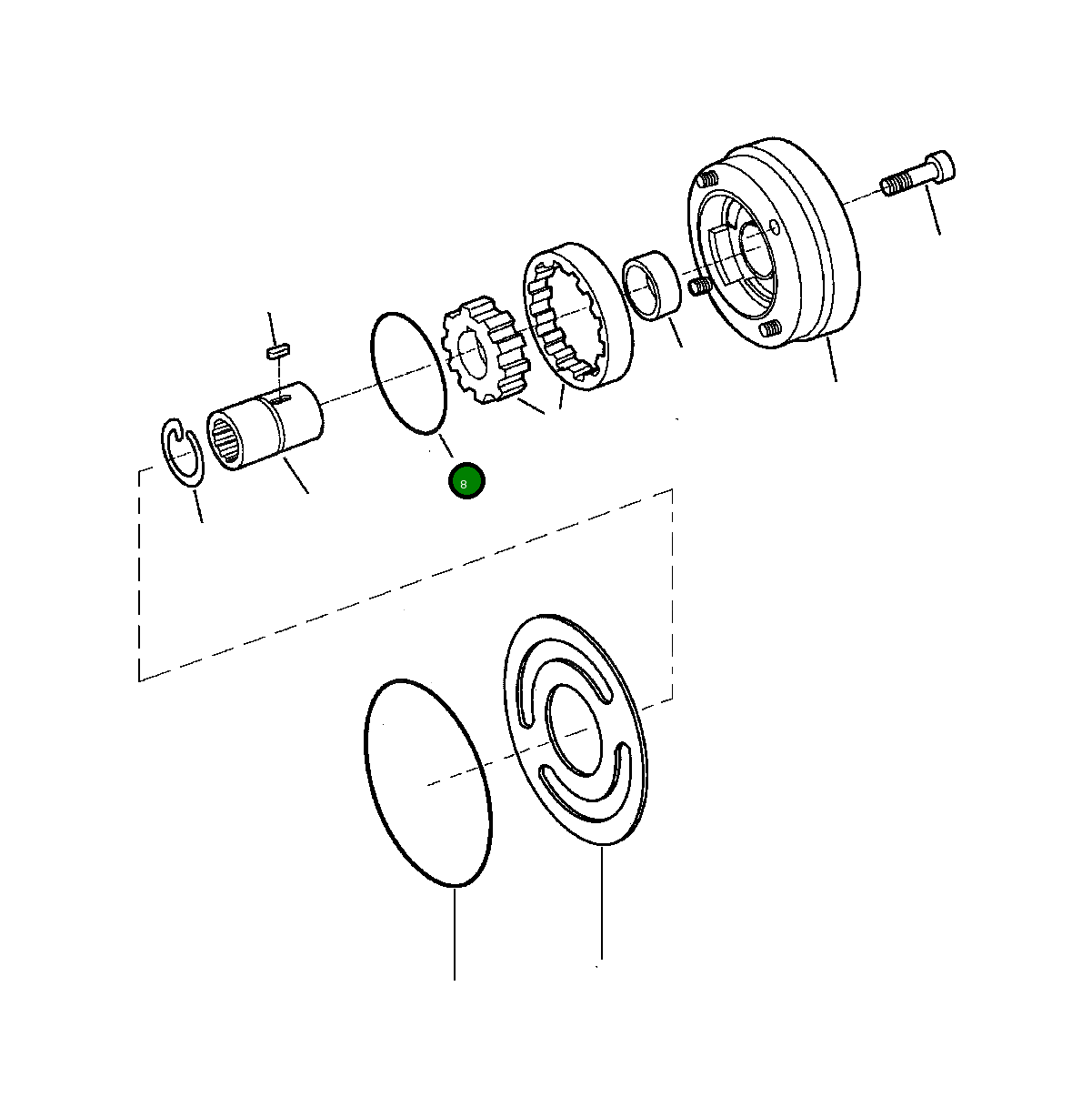 8