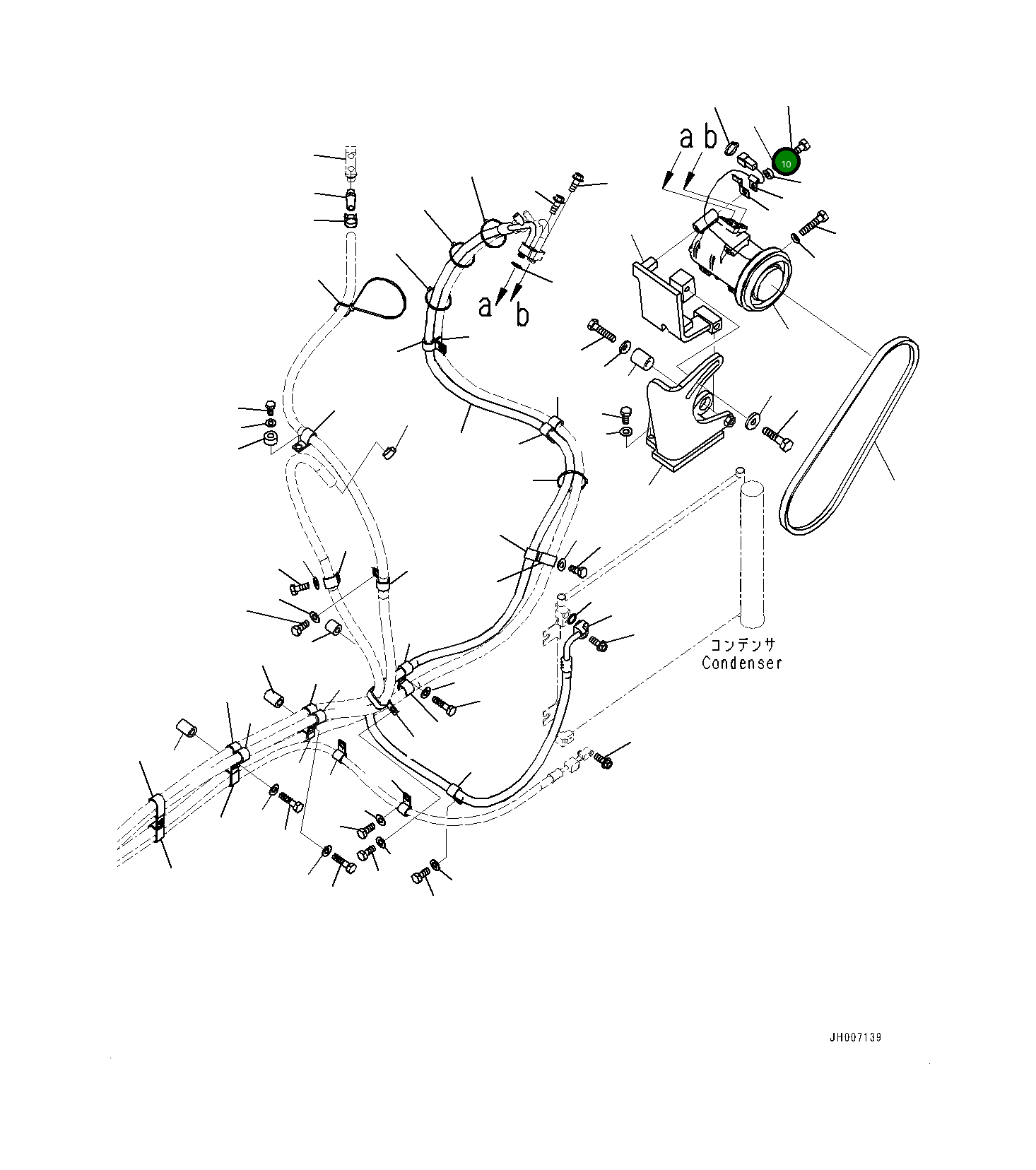 a b
10
a b
コンデンサ
Condenser
JH007139