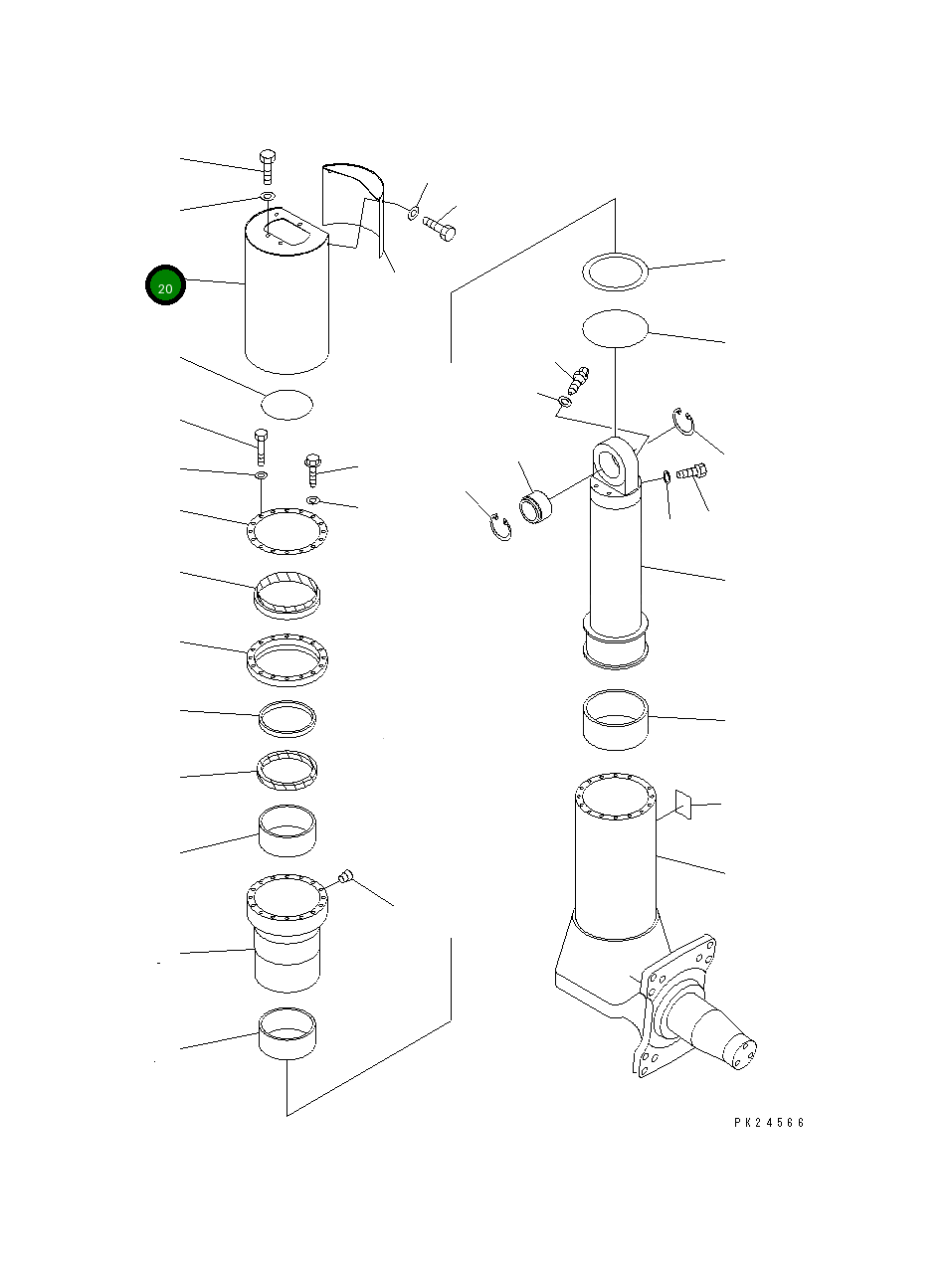 20

PK24566