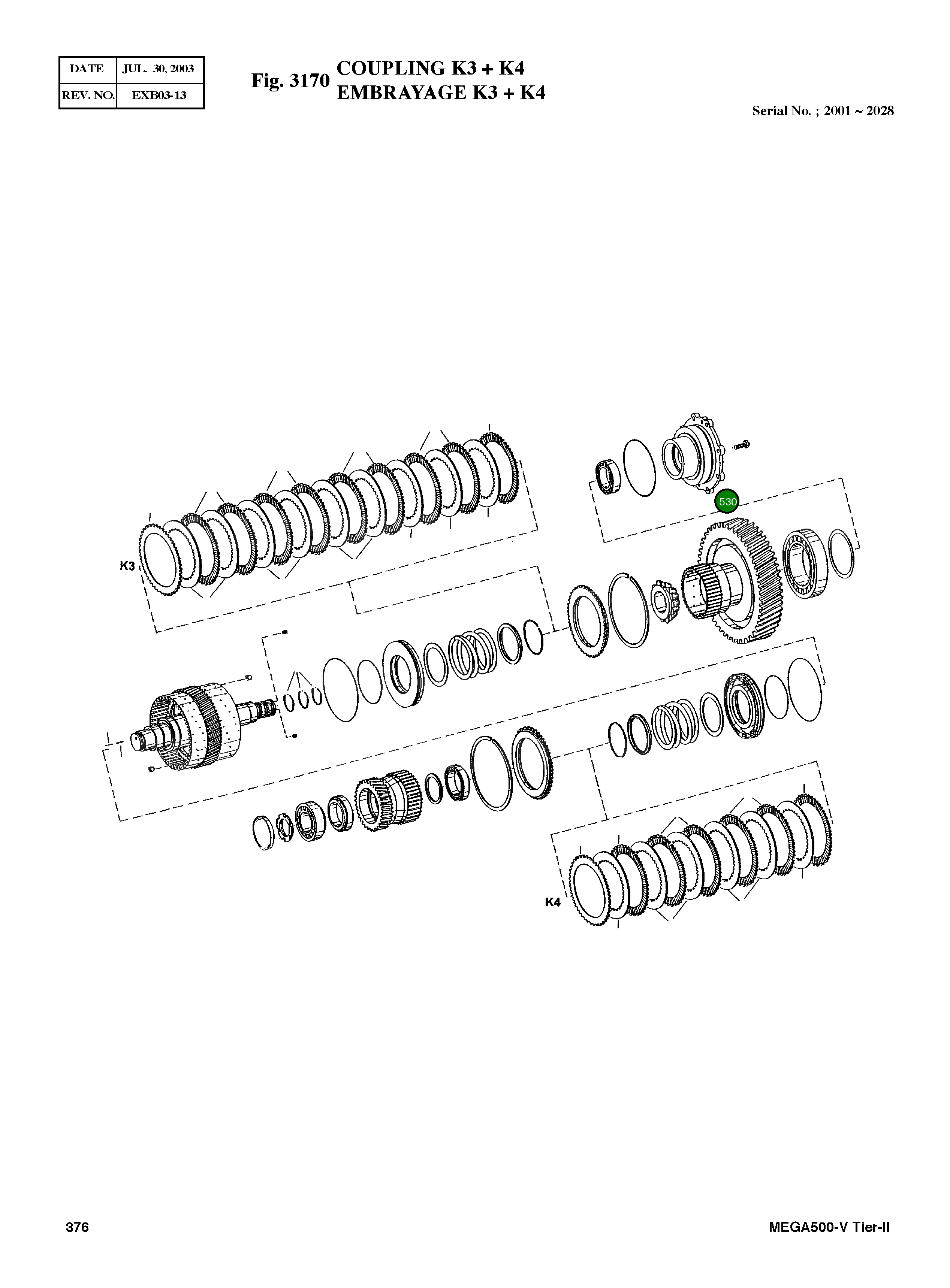 | DATE | JUL. 30, 2003 |
|---|---|
| REV. NO. | EXB03-13 |

Fig. 3170 COUPLING K3 + K4
EMBRAYAGE K3 + K4

Serial No. ; 2001 ~ 2028

530

K3

K4

376

MEGA500-V Tier-II