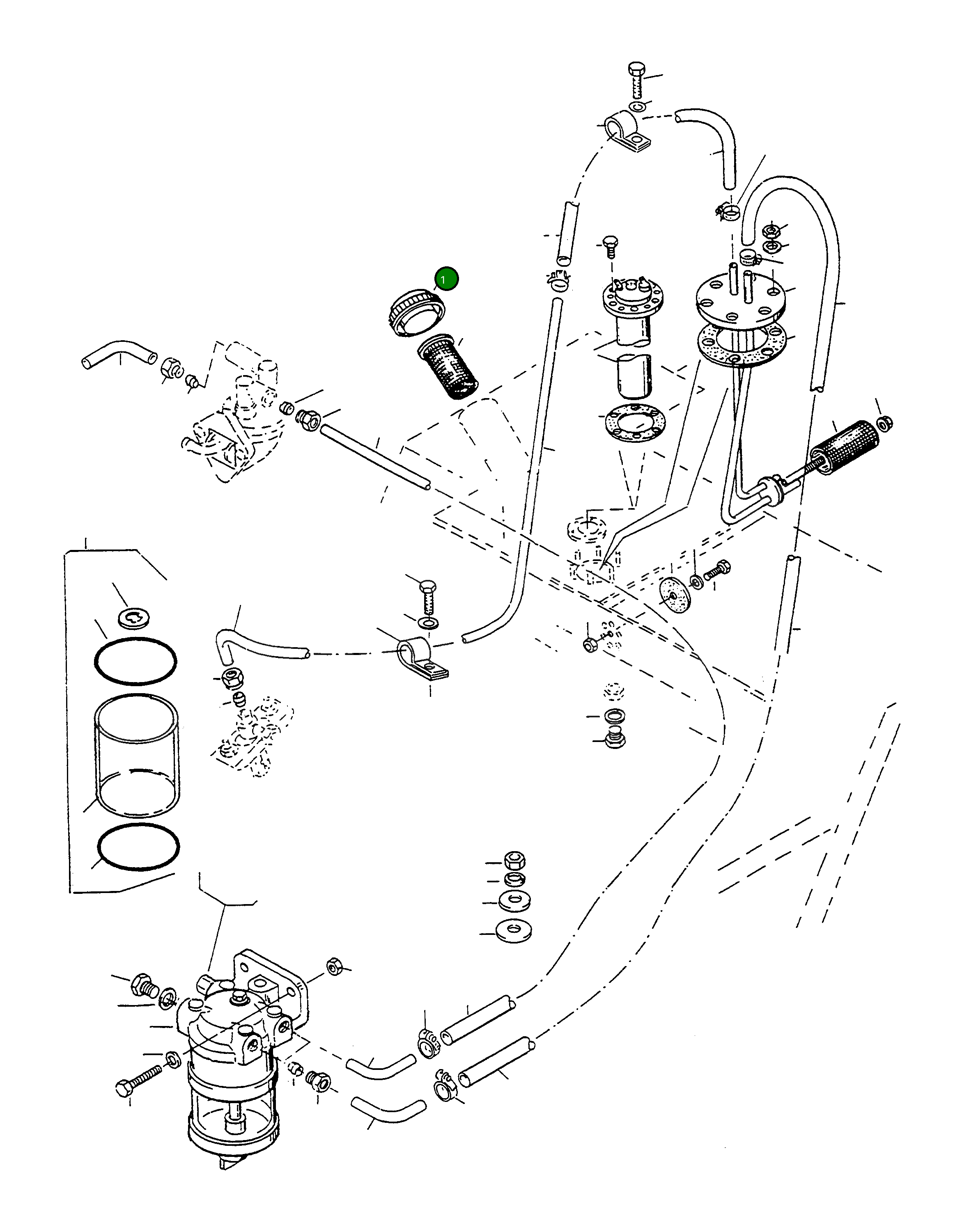 1