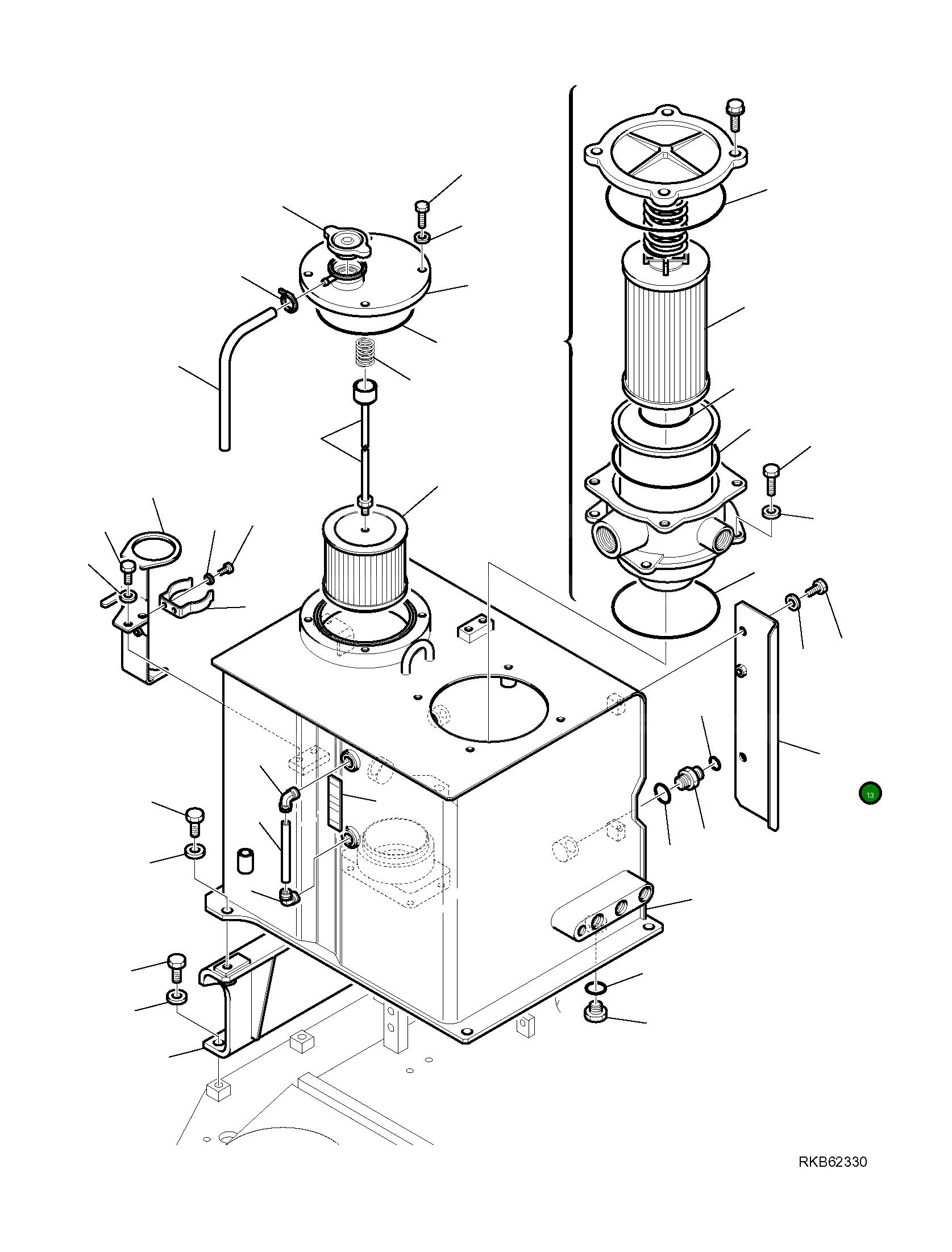 13

RKB62330