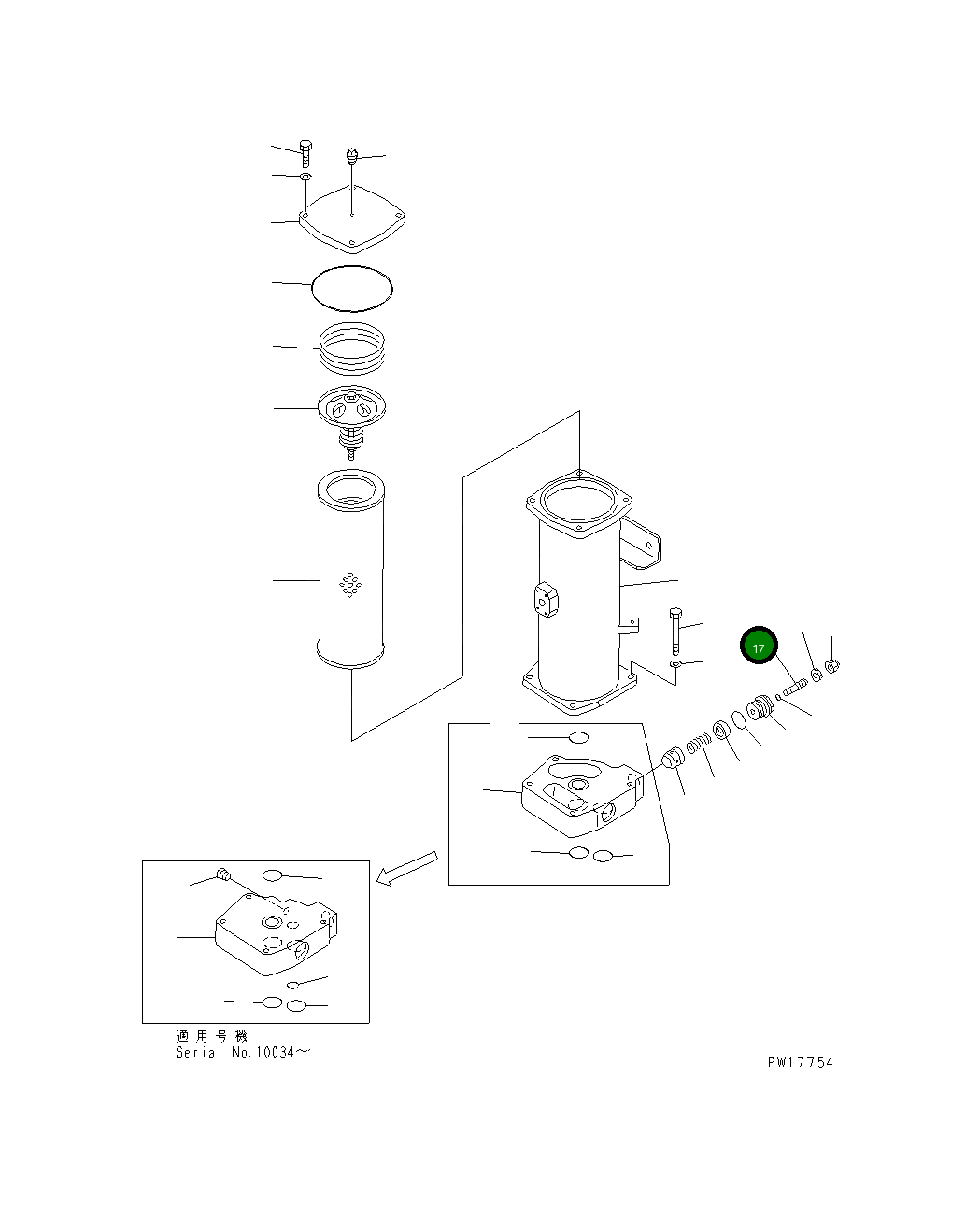 17

適用号機
Serial No.10034～

PW17754