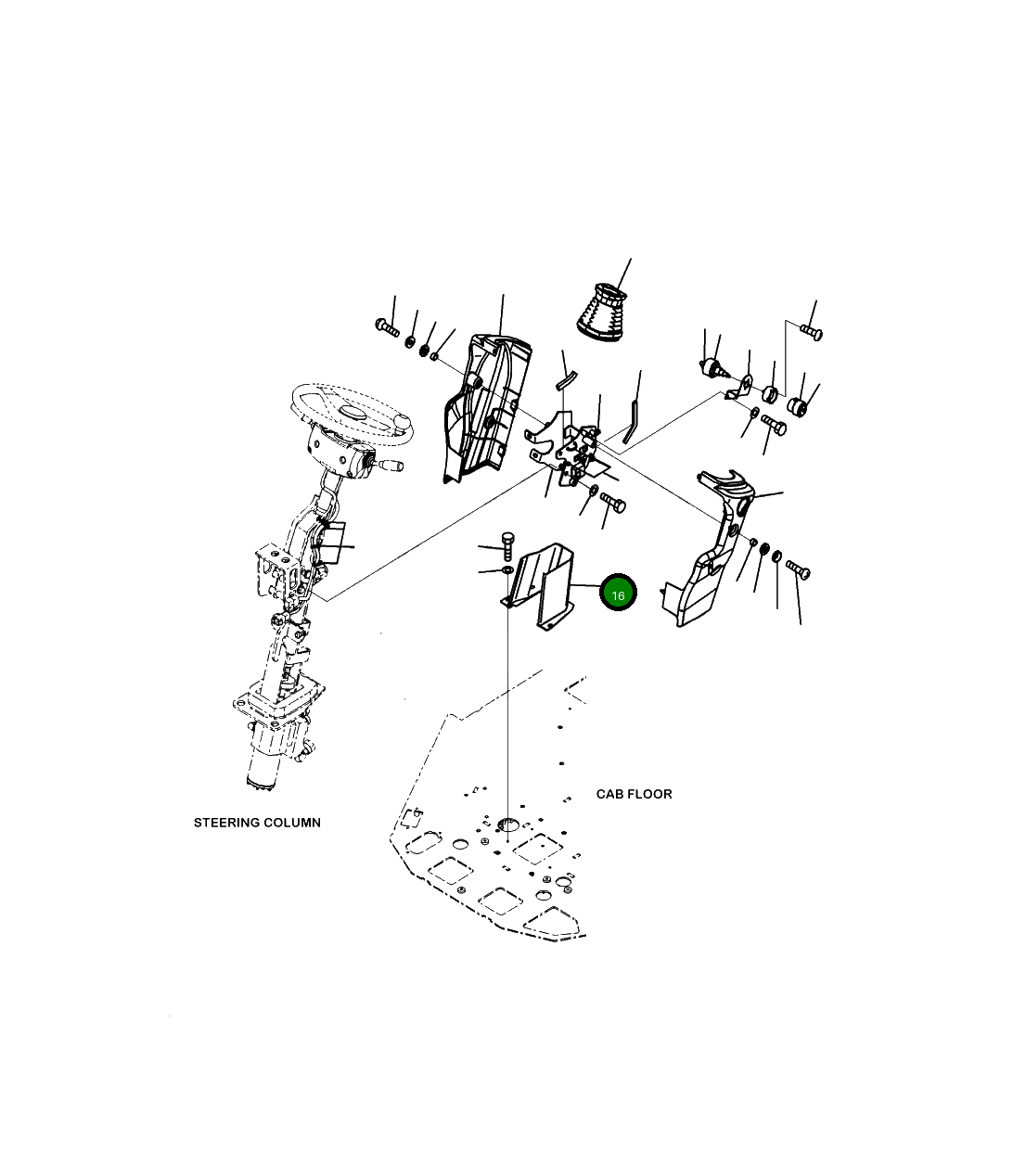 16

CAB FLOOR

STEERING COLUMN