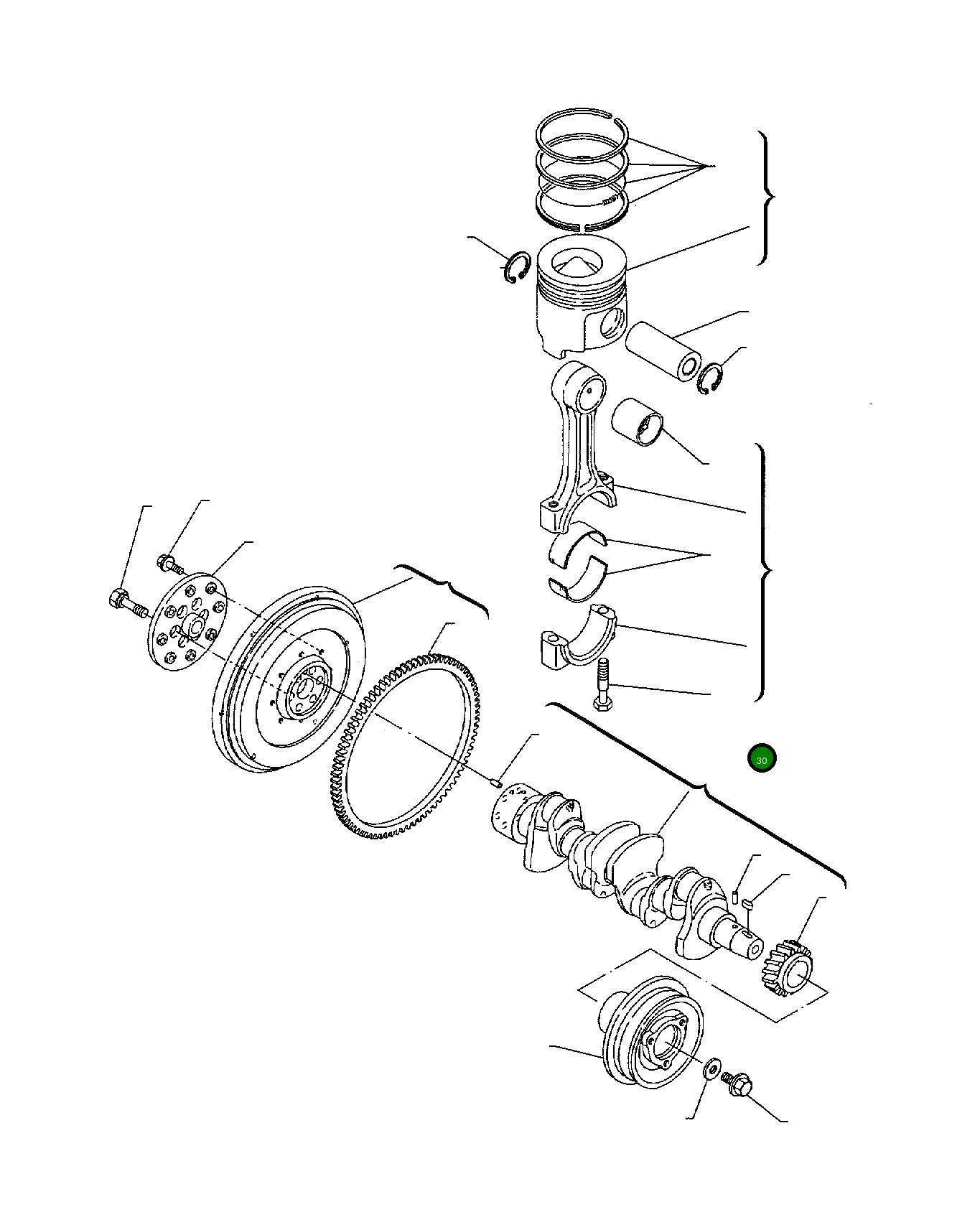 30