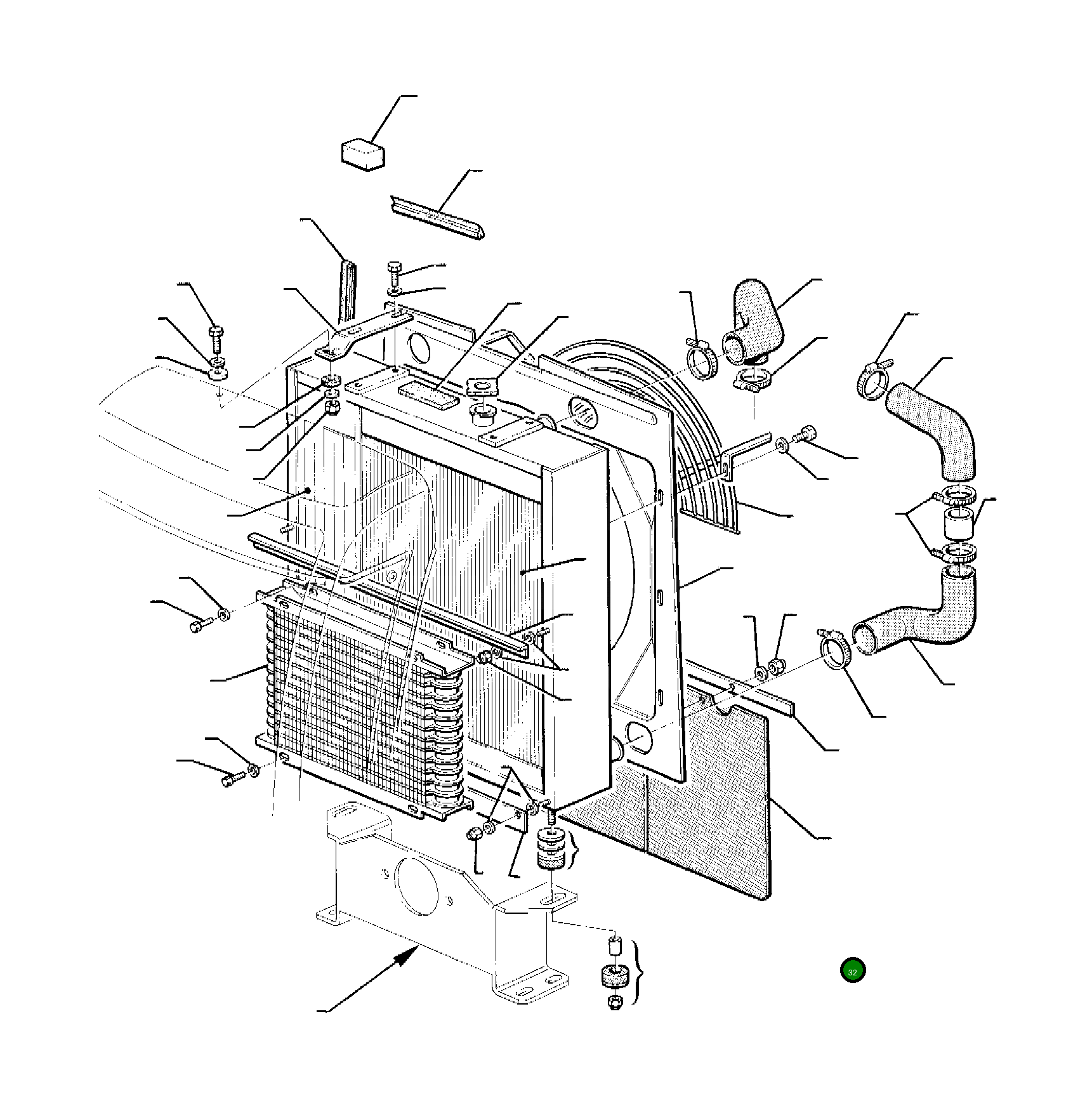 32