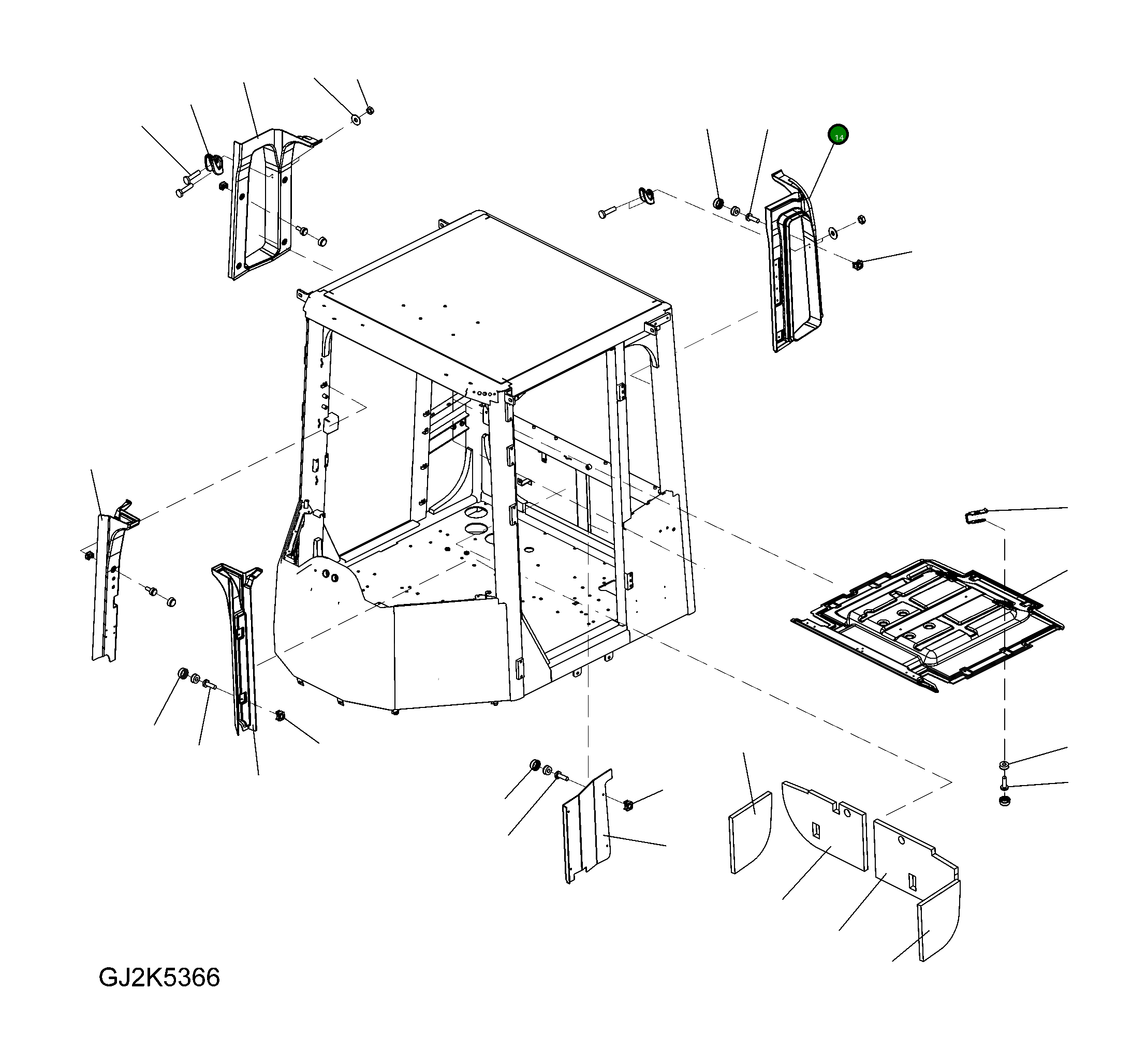 14

GJ2K5366