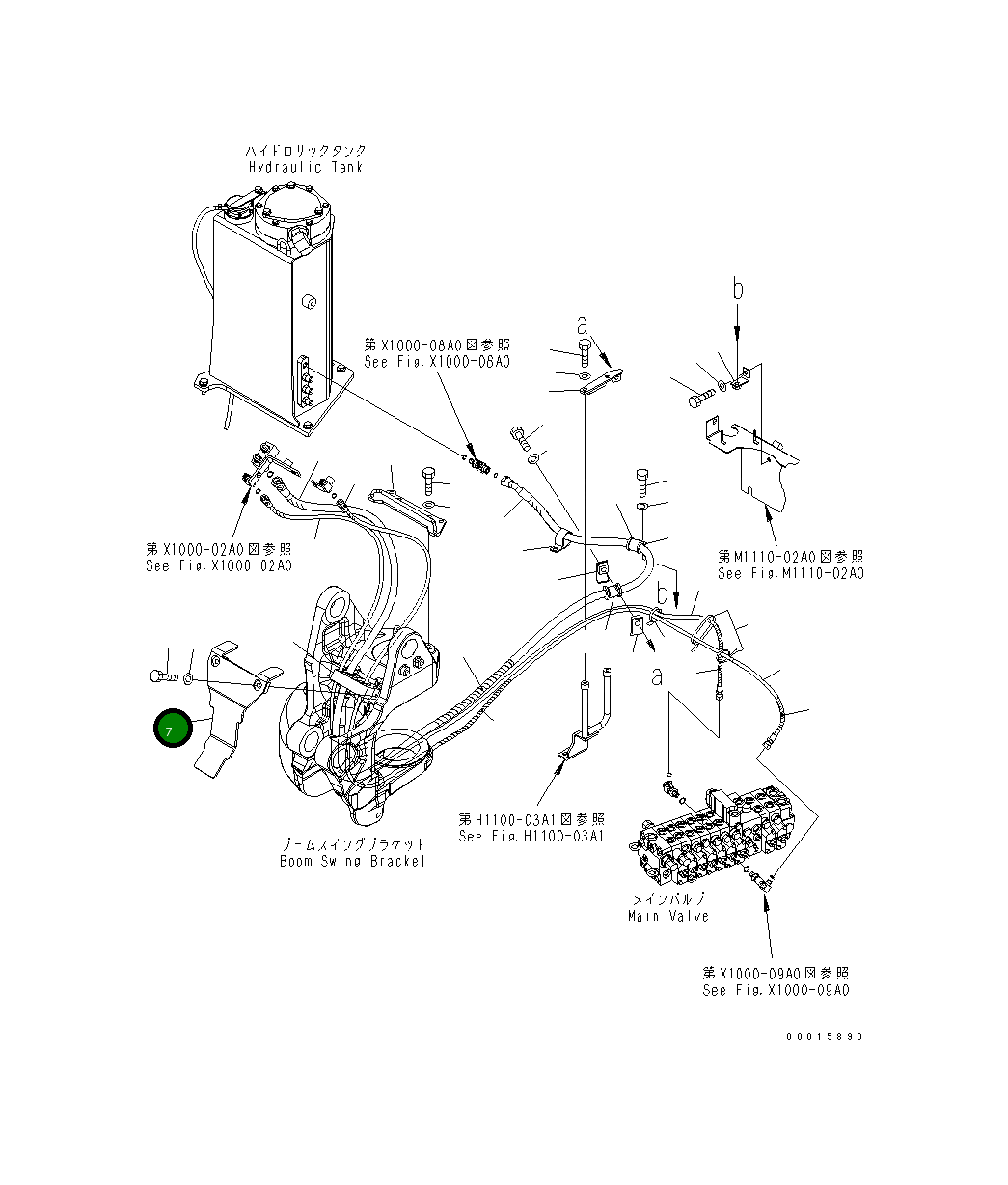 ハイドロリックタンク
Hydraulic Tank

第X1000-08A0図参照
See Fig.X1000-08A0

a

b

第X1000-02A0図参照
See Fig.X1000-02A0

第M1110-02A0図参照
See Fig.M1110-02A0

b

a

7

第H1100-03A1図参照
See Fig.H1100-03A1

ブームスイングブラケット
Boom Swing Bracket

メインバルブ
Main Valve

第X1000-09A0図参照
See Fig.X1000-09A0

00015890