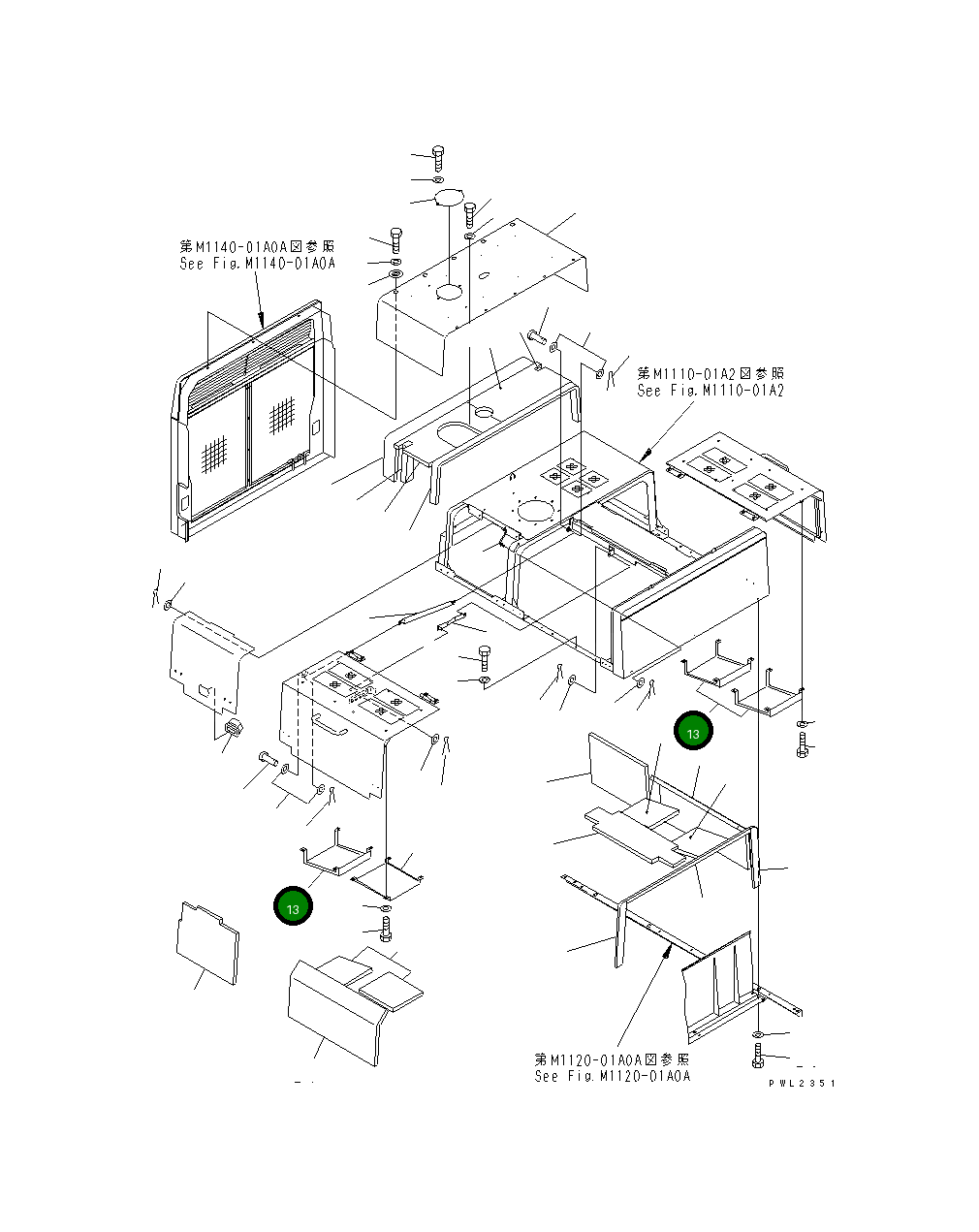 第M1140-01A0A図参照
See Fig.M1140-01A0A

第M1110-01A2図参照
See Fig.M1110-01A2

13

13

第M1120-01A0A図参照
See Fig.M1120-01A0A

PWL2351