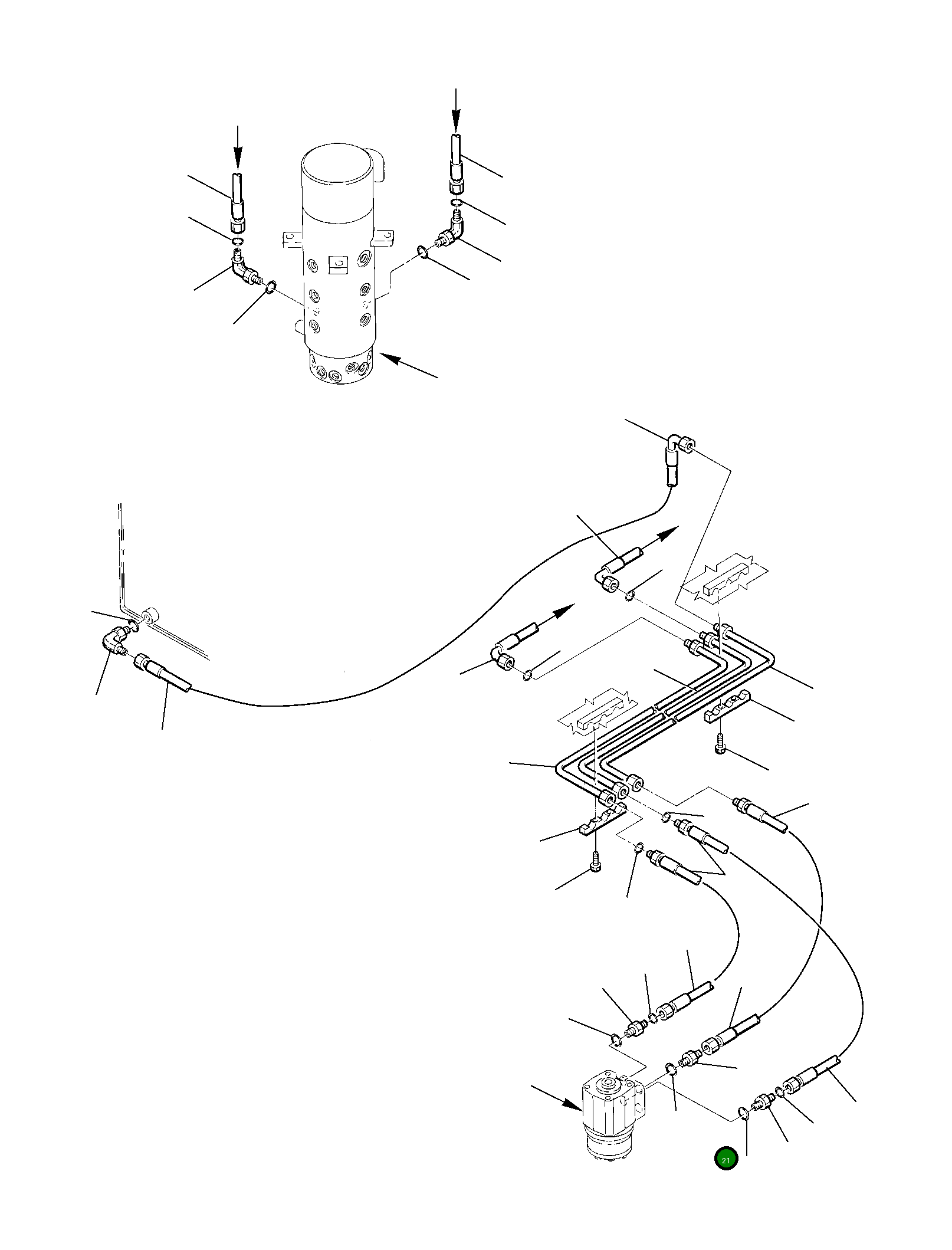 21