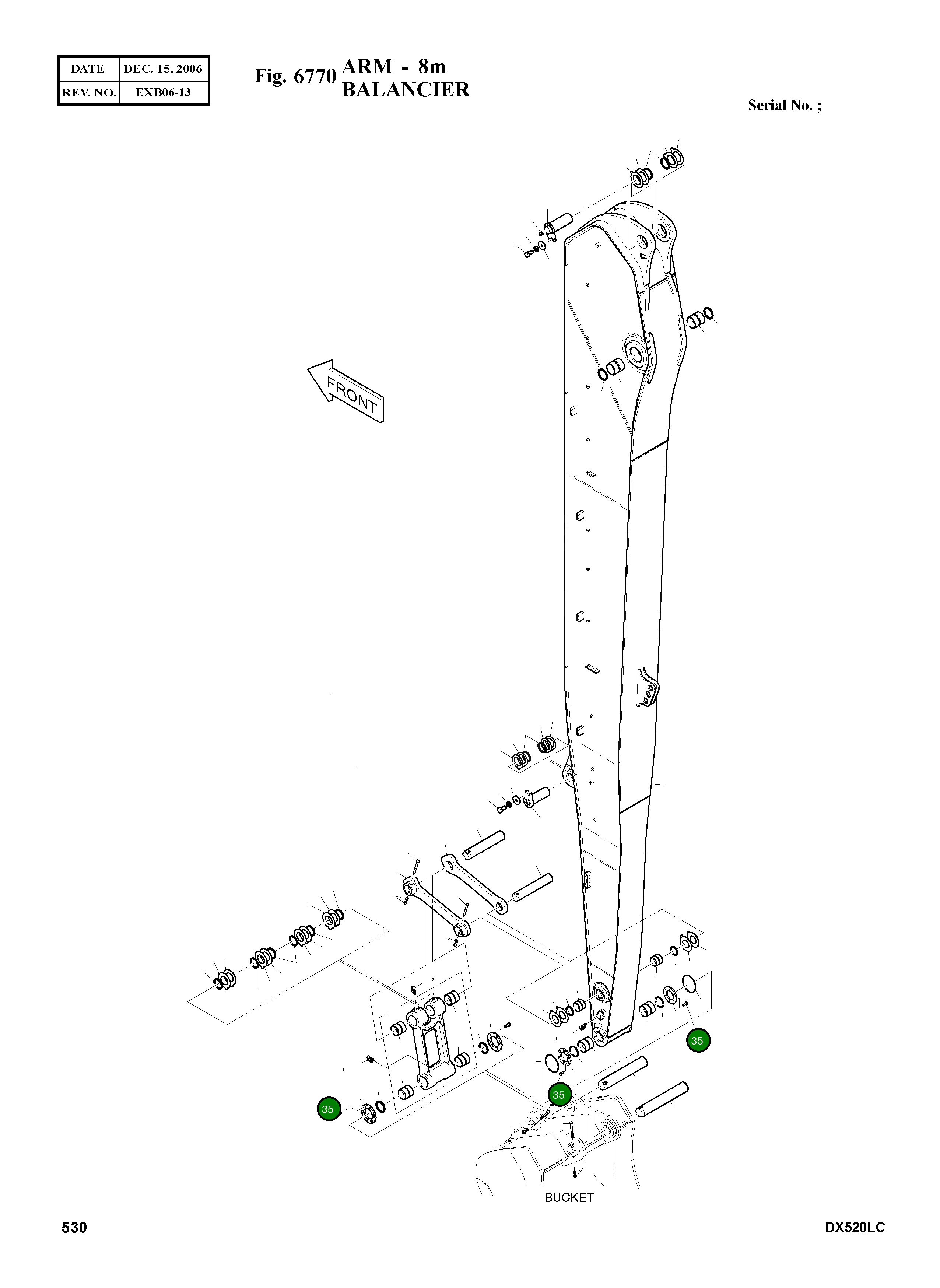 | DATE | DEC. 15, 2006 |
|---|---|
| REV. NO. | EXB06-13 |

Fig. 6770 ARM - 8m
BALANCIER

Serial No. ;

FRONT

35

35

35

BUCKET

530

DX520LC