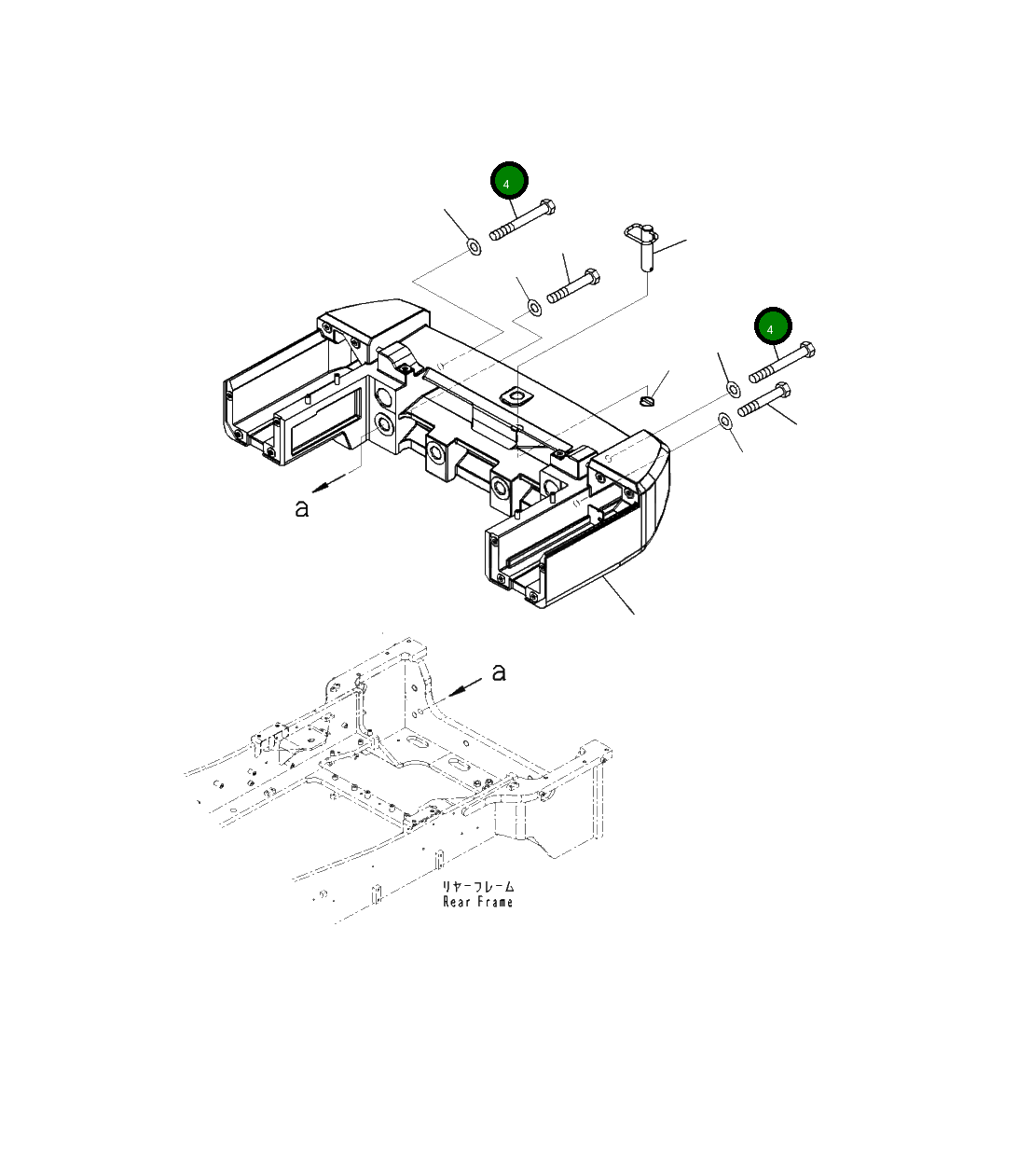 4

4

a

a

リヤーフレーム
Rear Frame