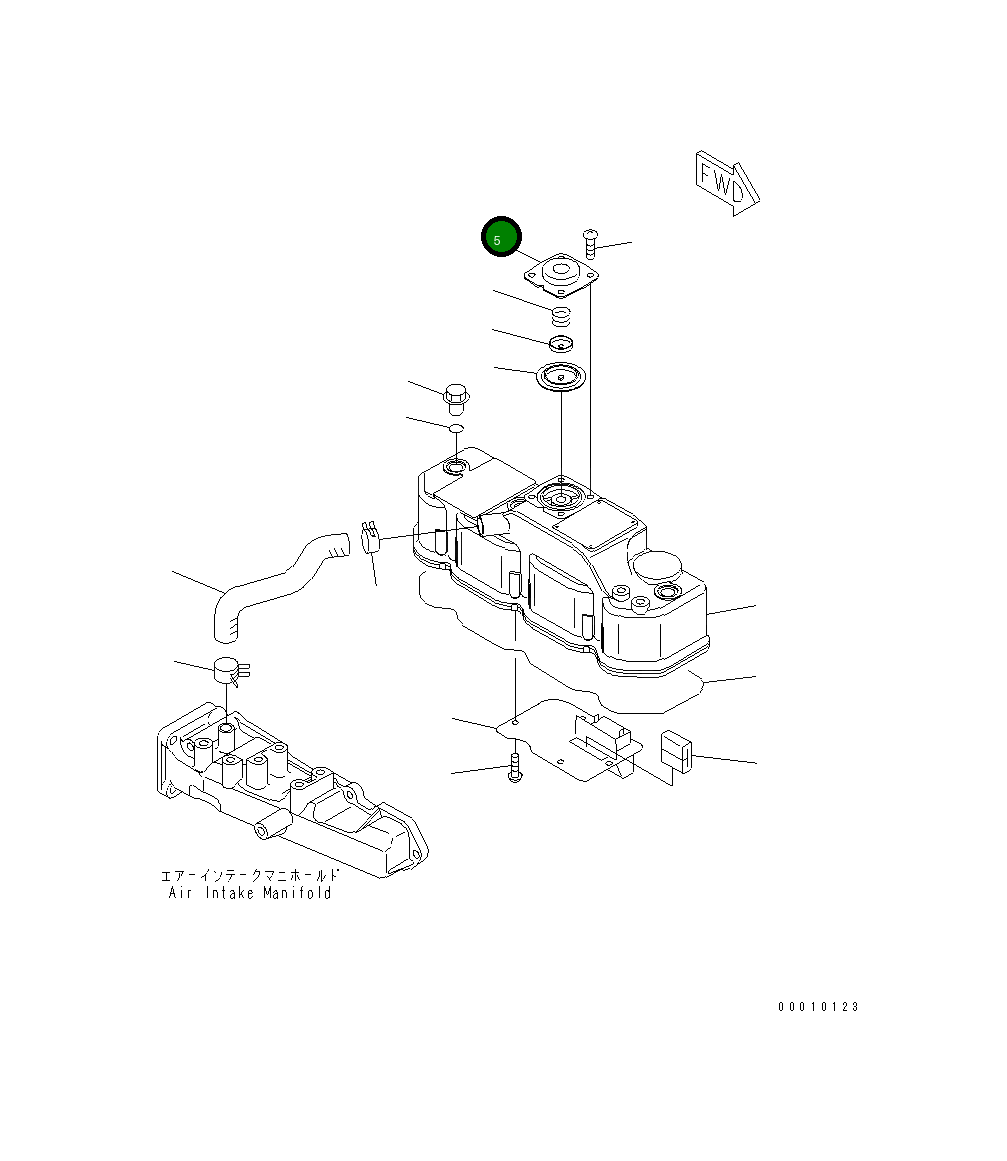 FWD

5

エアーインテークマニホールド
Air Intake Manifold

00010123