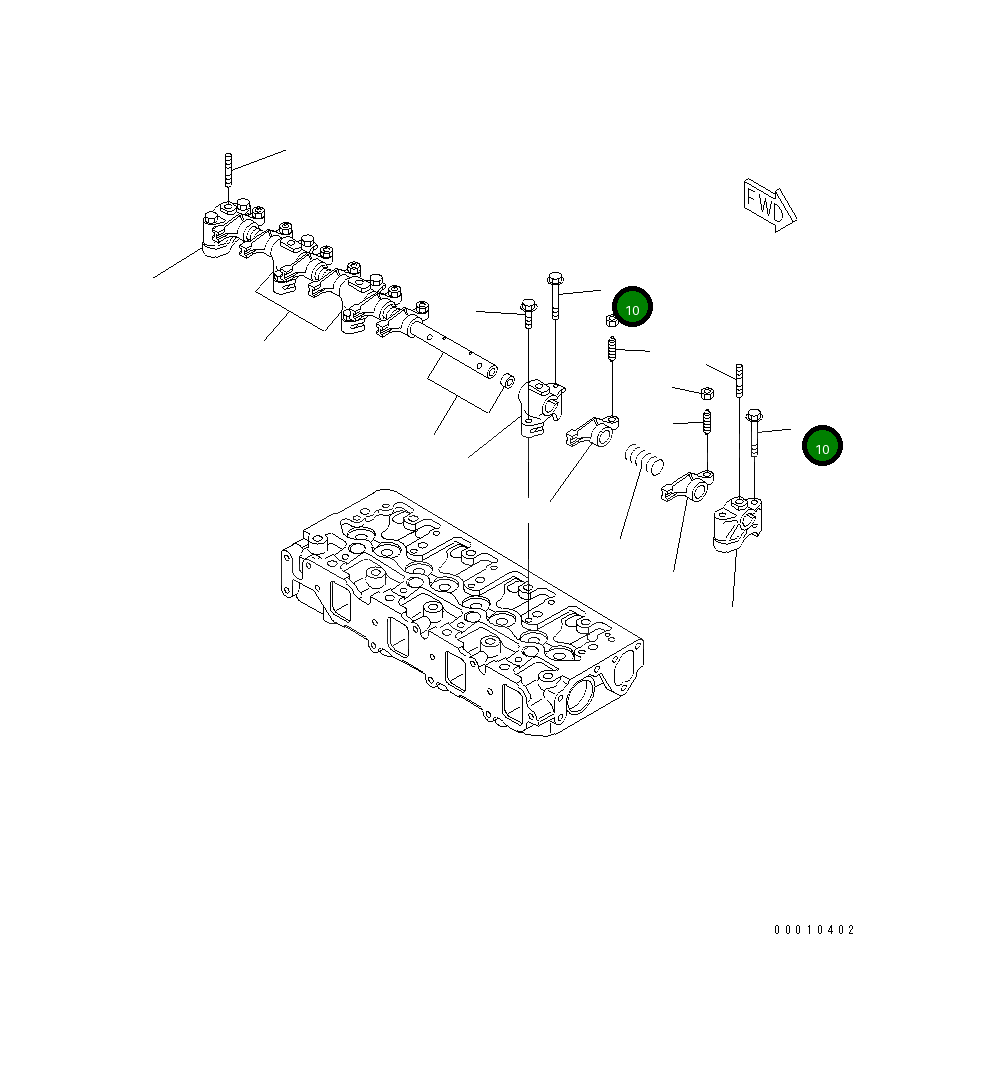 FWD

10

10

00010402