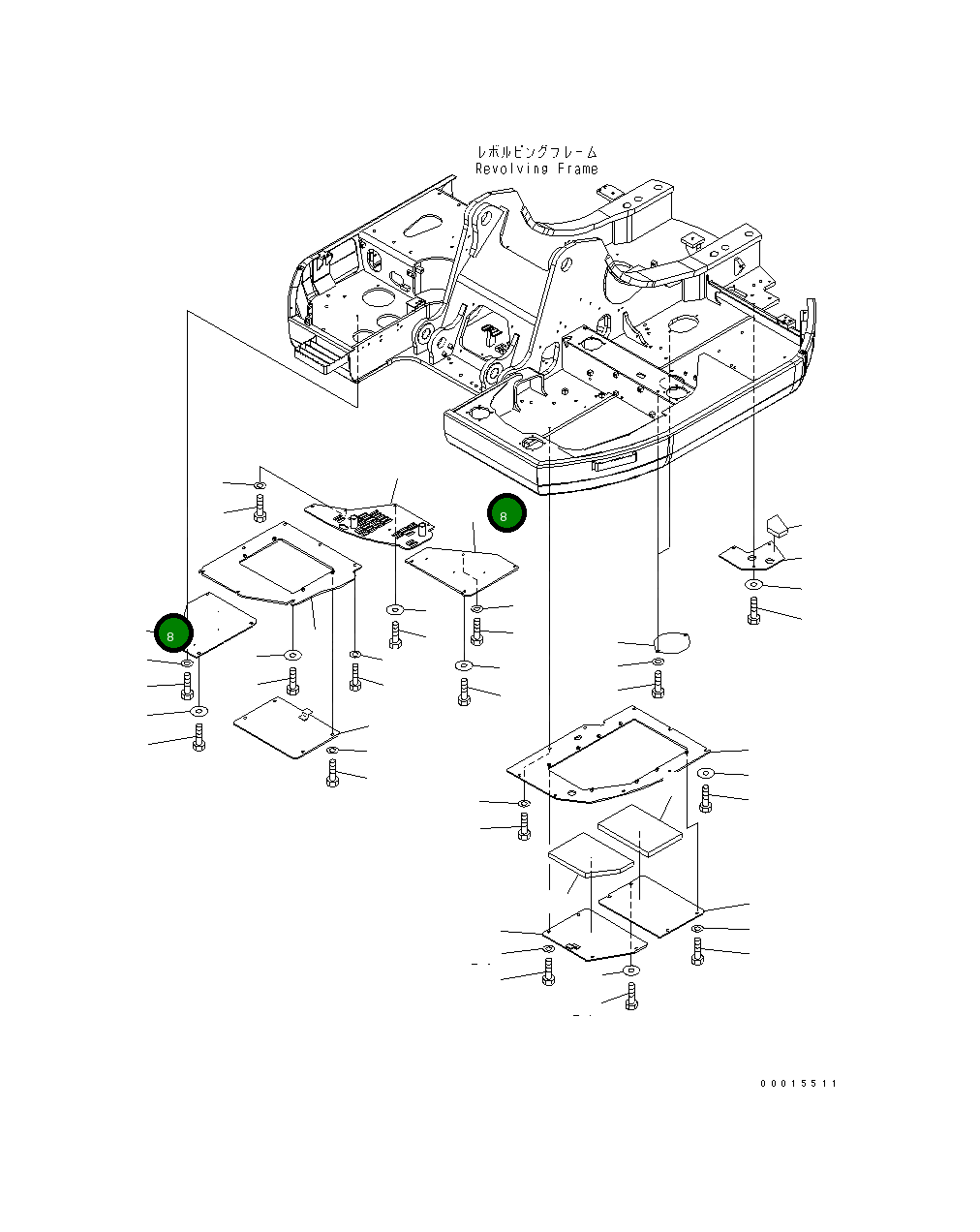 レボルビングフレーム
Revolving Frame

8

8

00015511