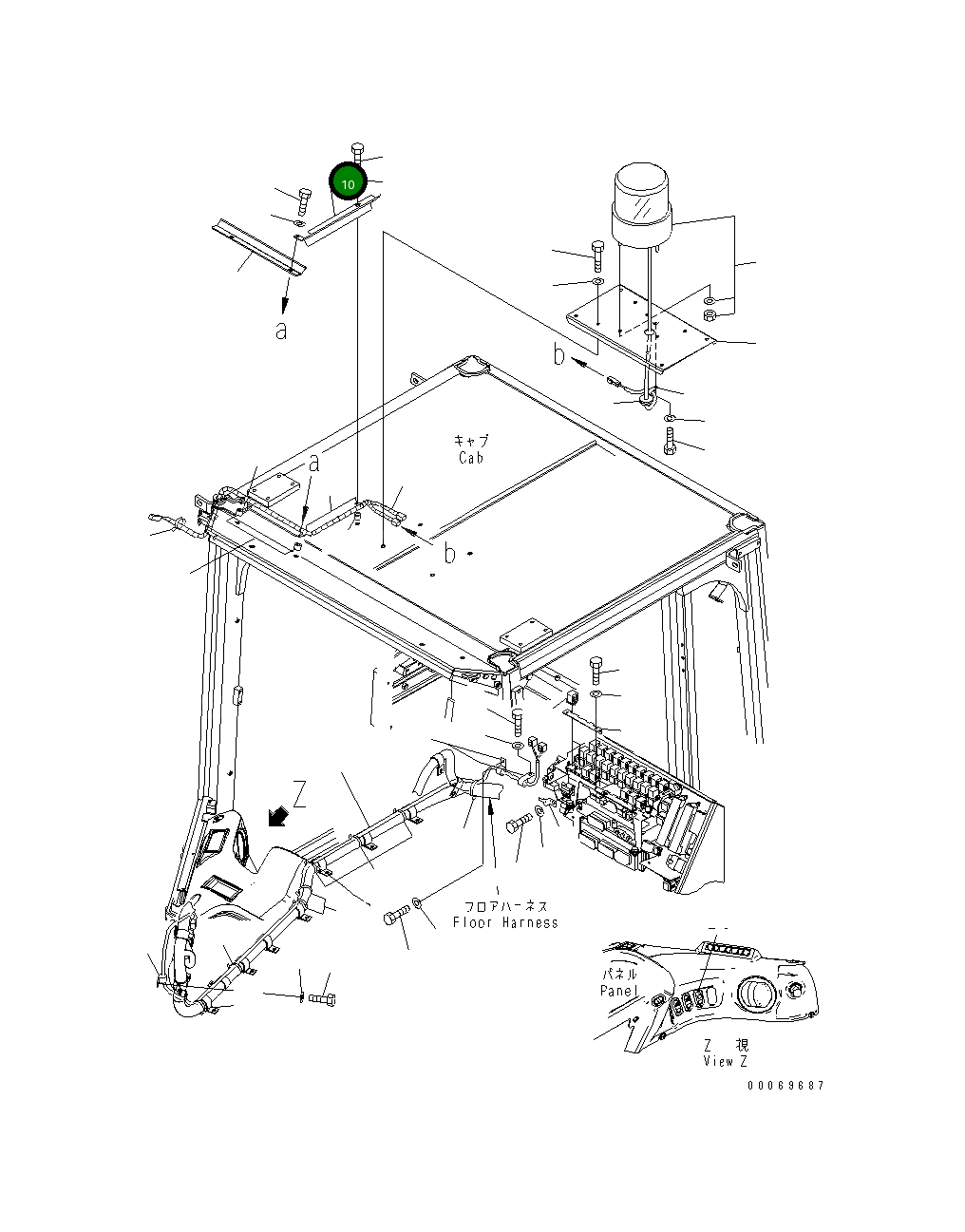 10

a

b

キャブ
Cab

a

b

Z

フロアハーネス
Floor Harness

パネル
Panel

Z 視
View Z

00069687