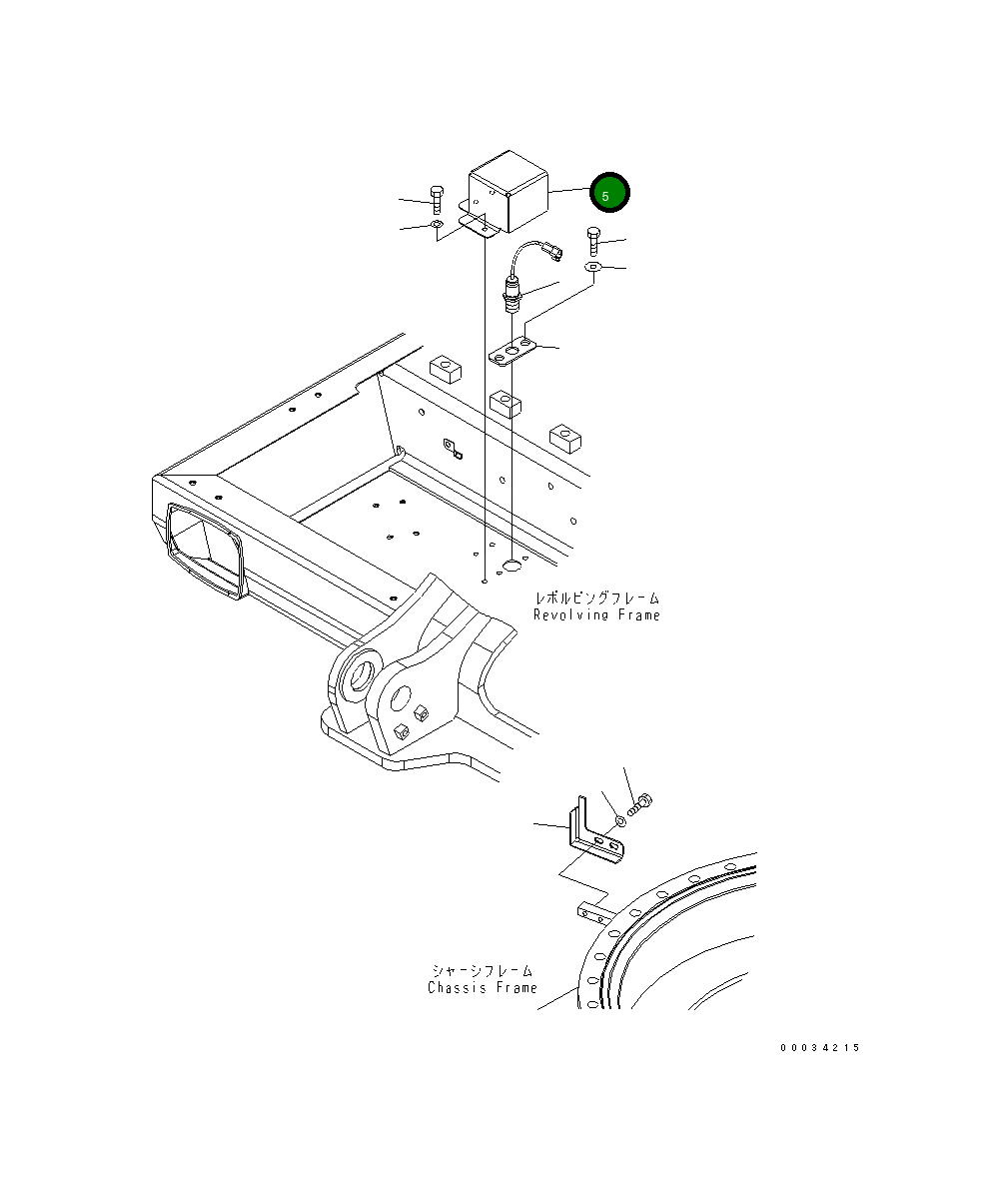 5

レボルビングフレーム
Revolving Frame

シャーシフレーム
Chassis Frame

00034215