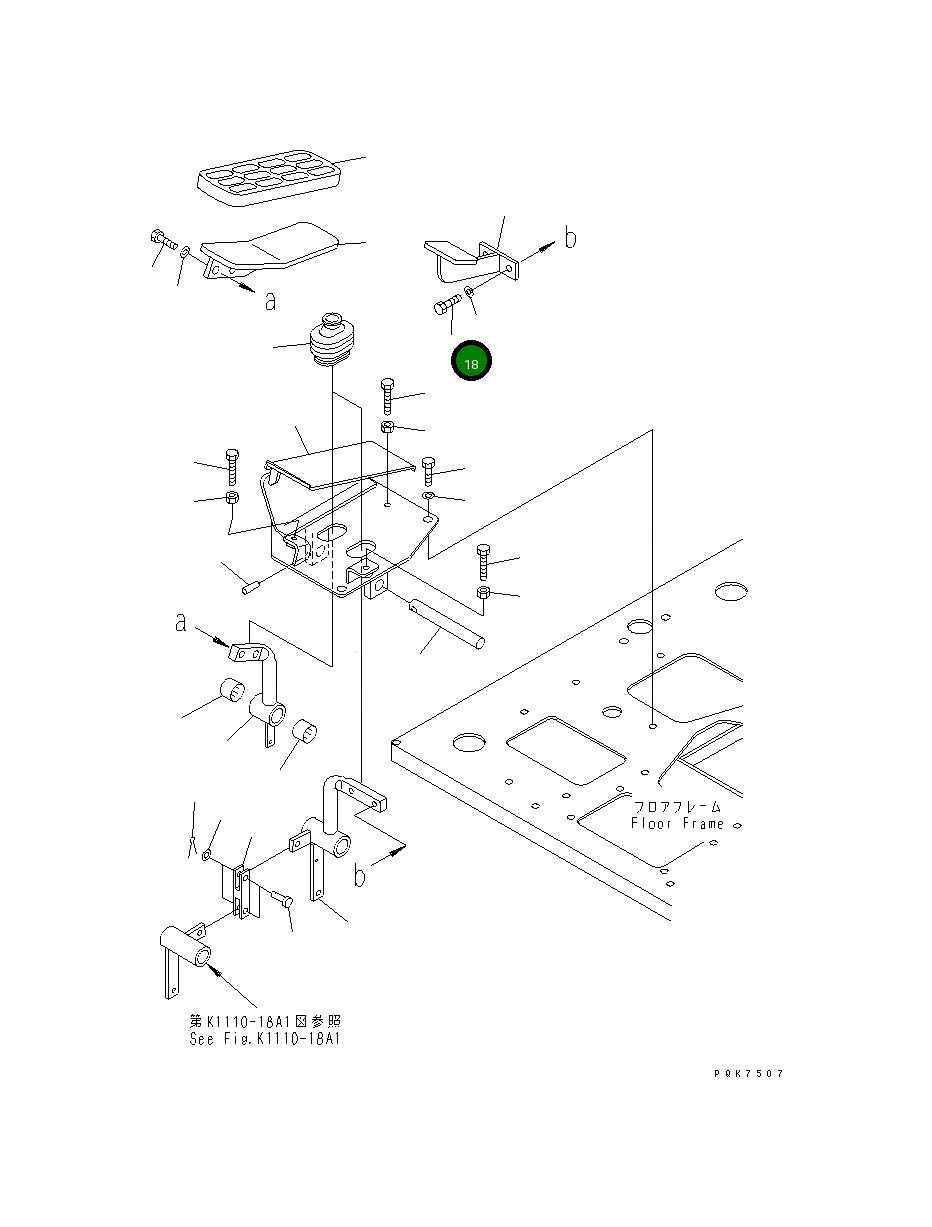 b

a

18

a

フロアフレーム
Floor Frame

b

第K1110-18A1図参照
See Fig.K1110-18A1

P0K7507