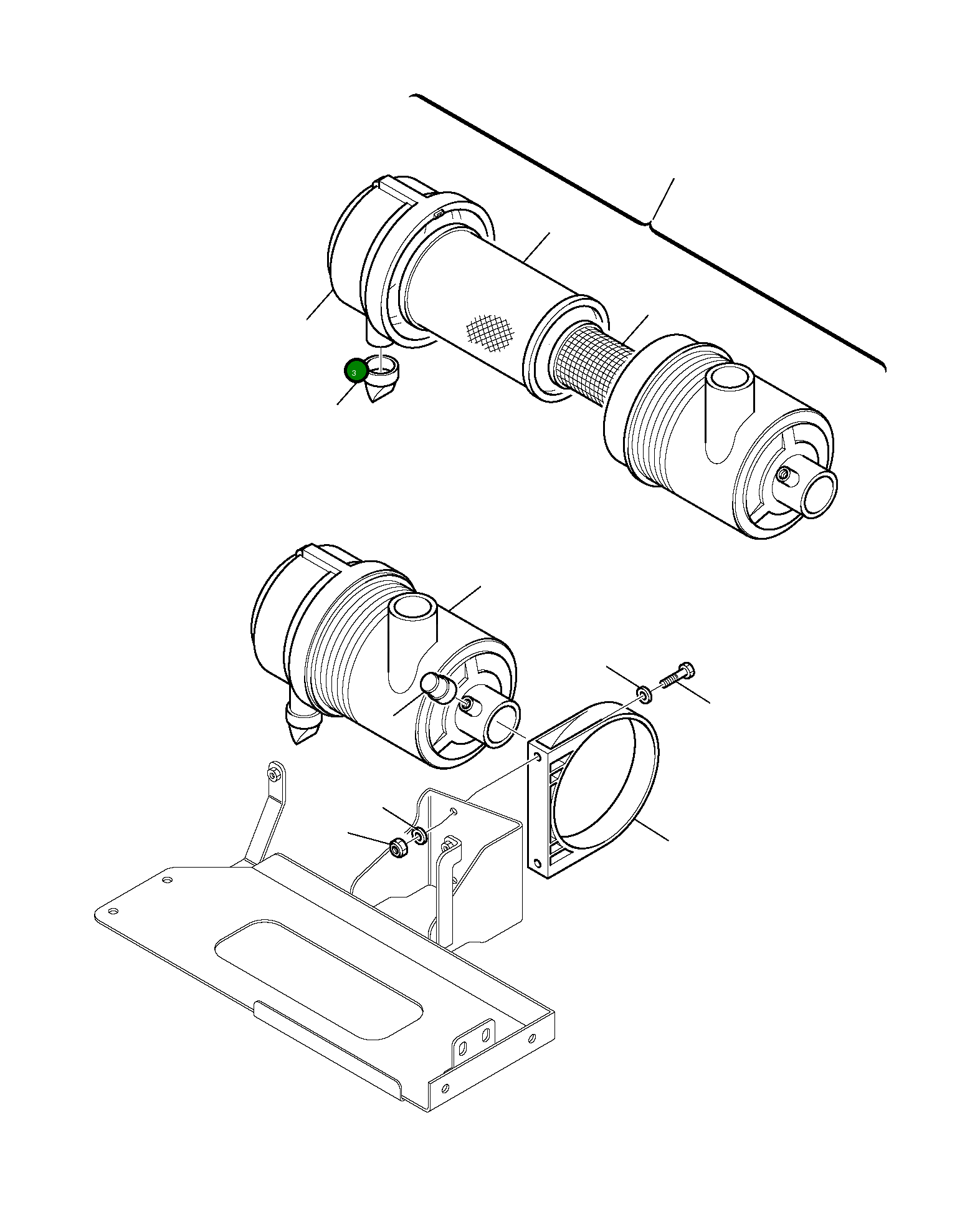 3