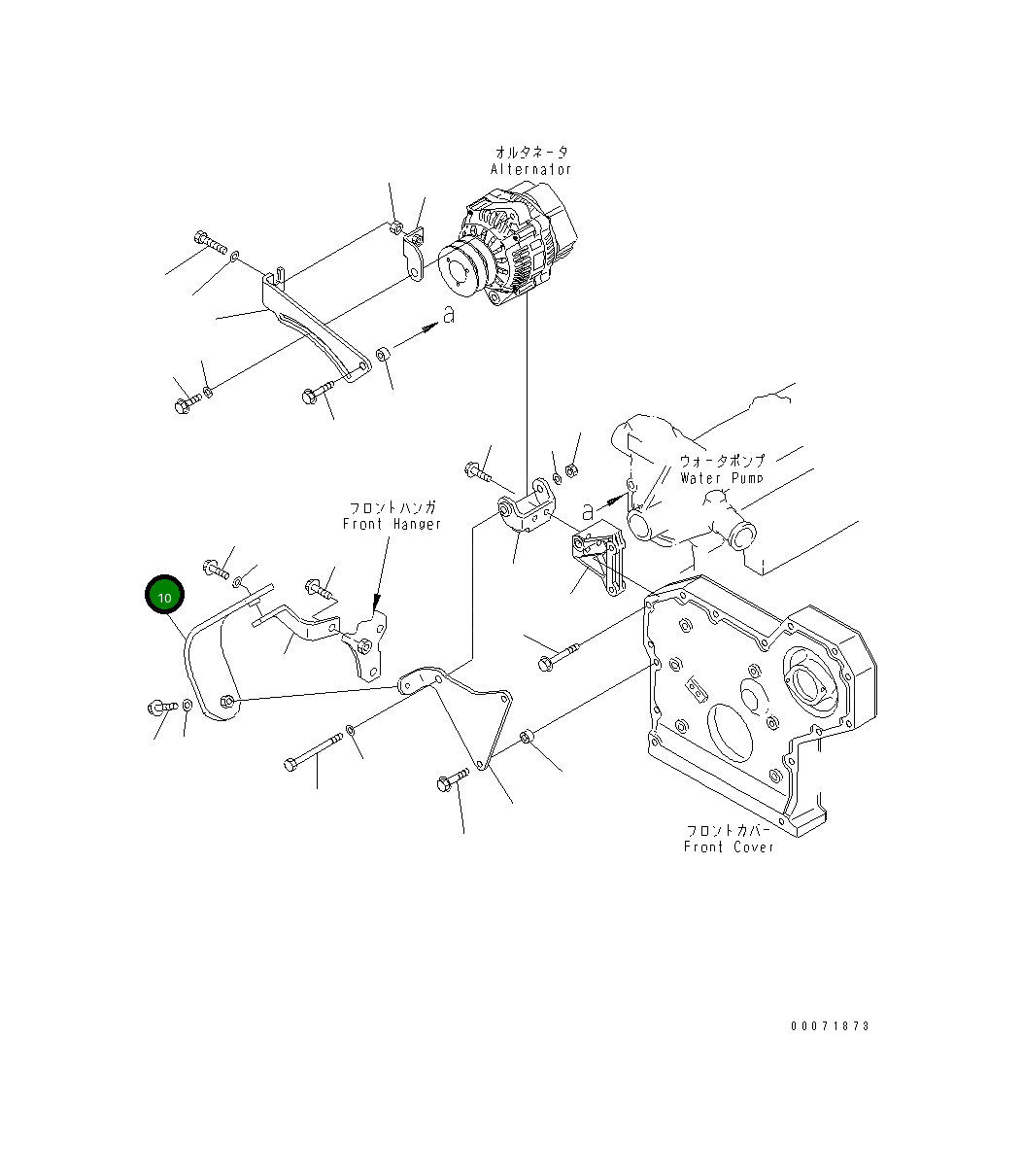 オルタネータ
Alternator

a

ウォータポンプ
Water Pump

a

フロントハンガ
Front Hanger

10

フロントカバー
Front Cover

00071873