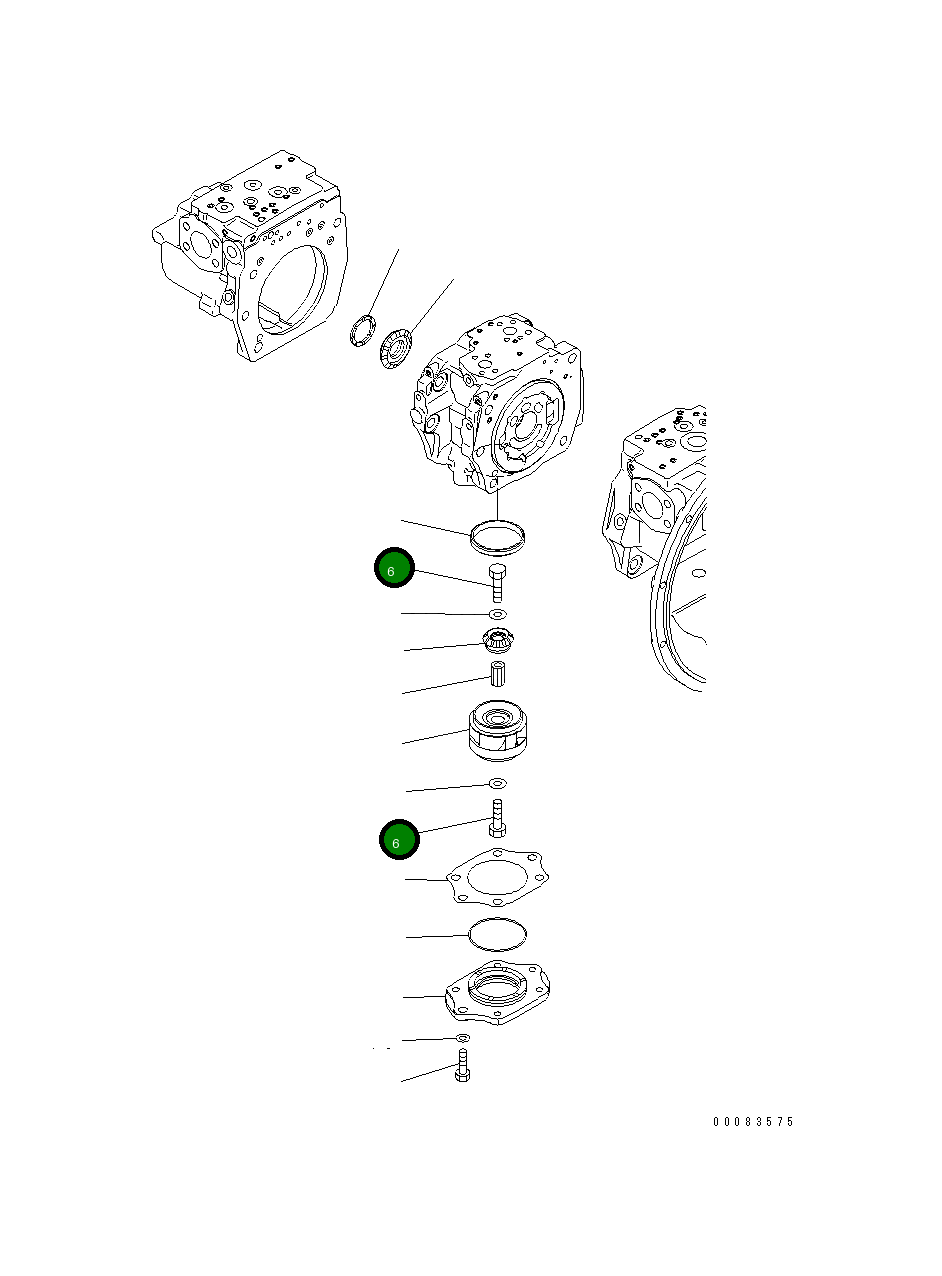 6

6

00083575