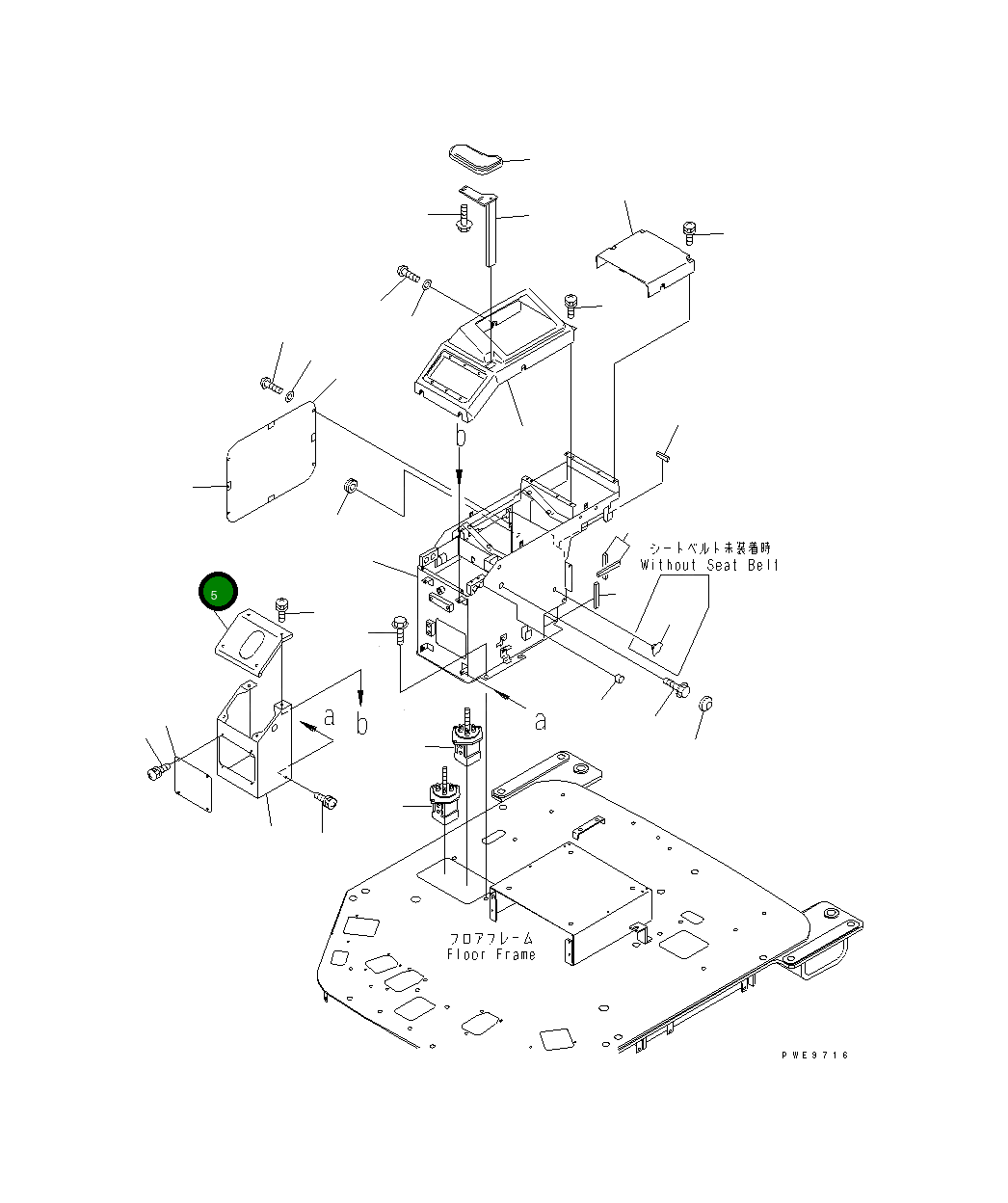 b

シートベルト未装着時
Without Seat Belt

5

a

b

a

フロアフレーム
Floor Frame

PWE9716