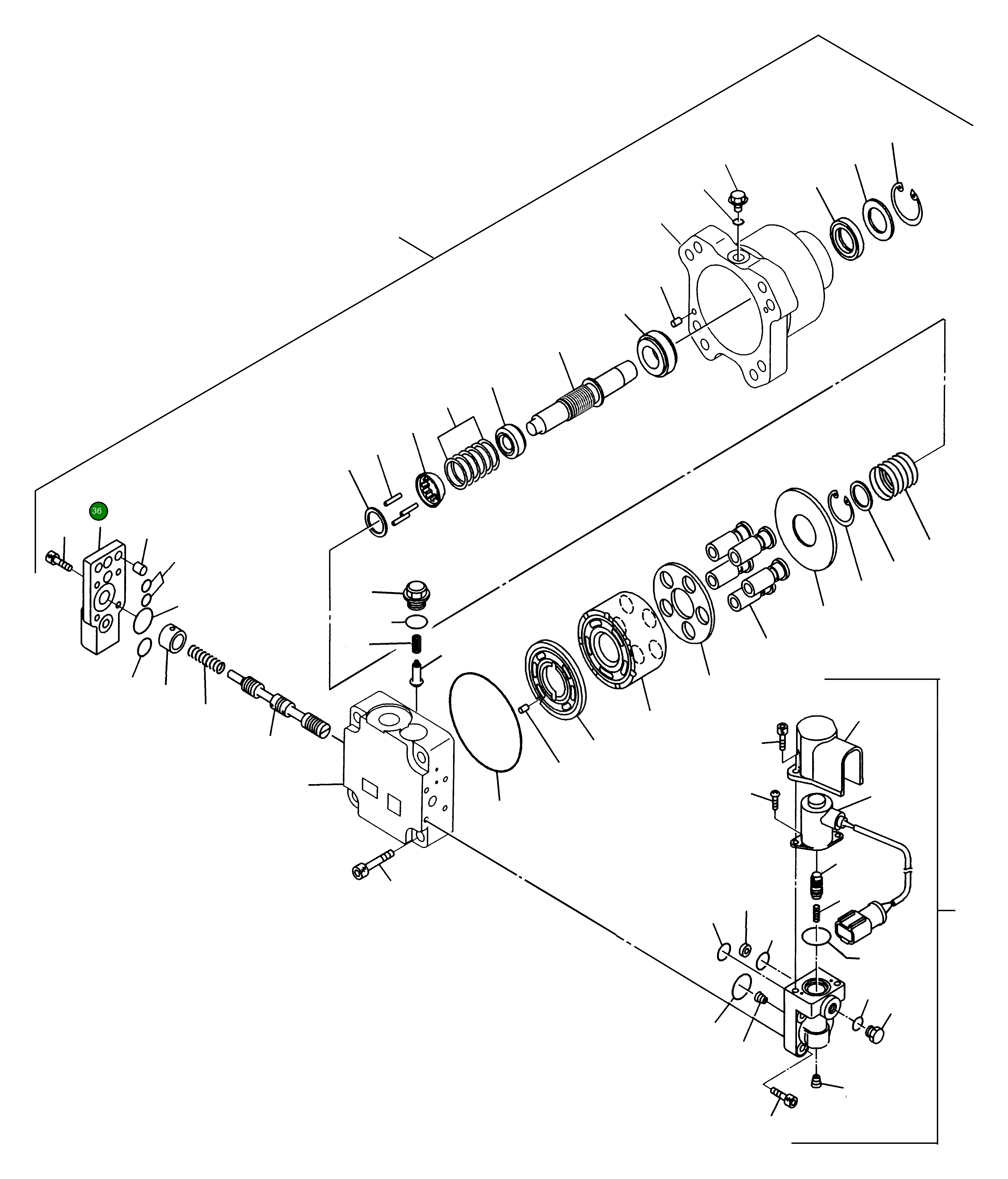 36