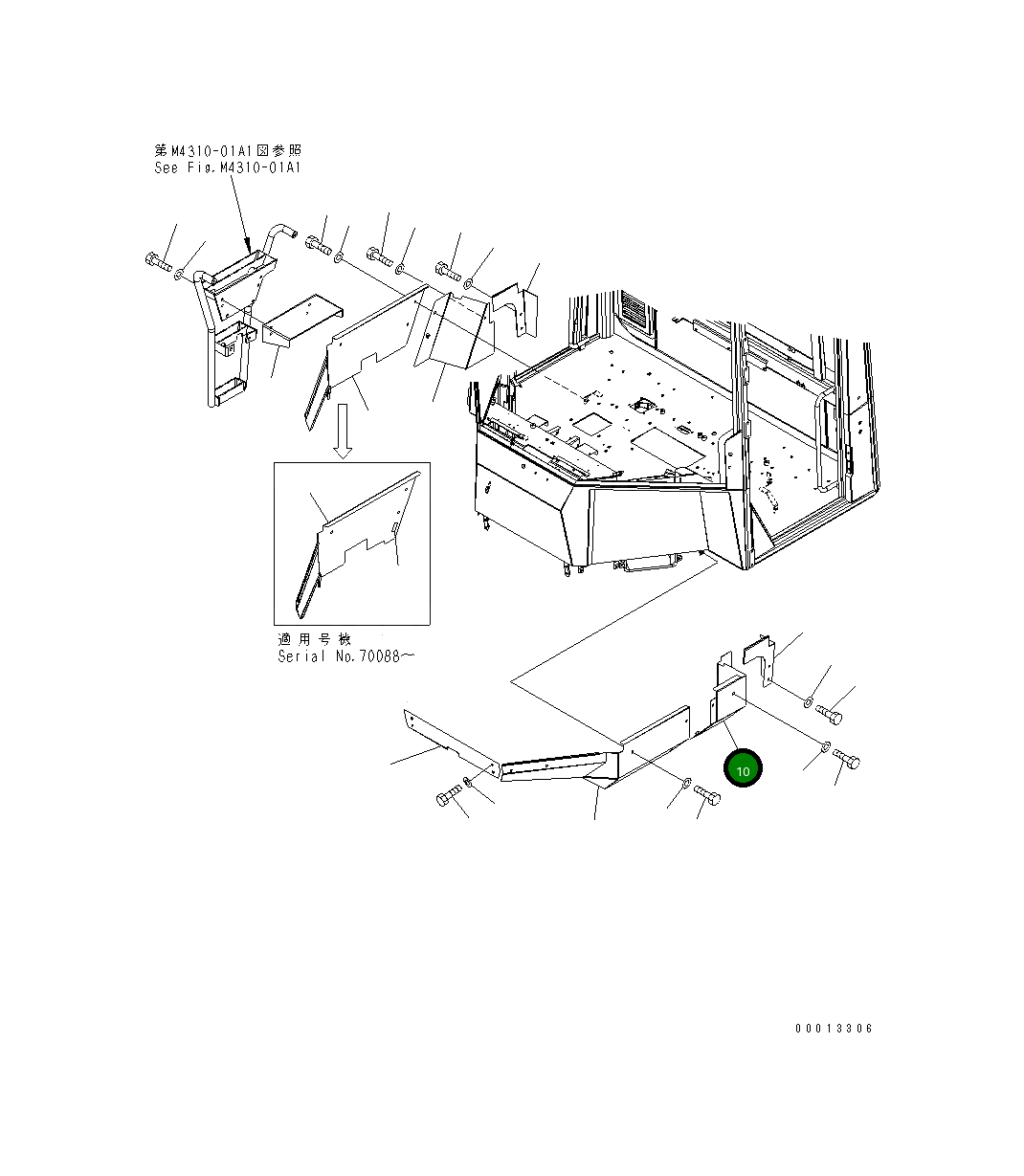 第M4310-01A1図参照
See Fig.M4310-01A1

適用号機
Serial No.70088～

10

00013306