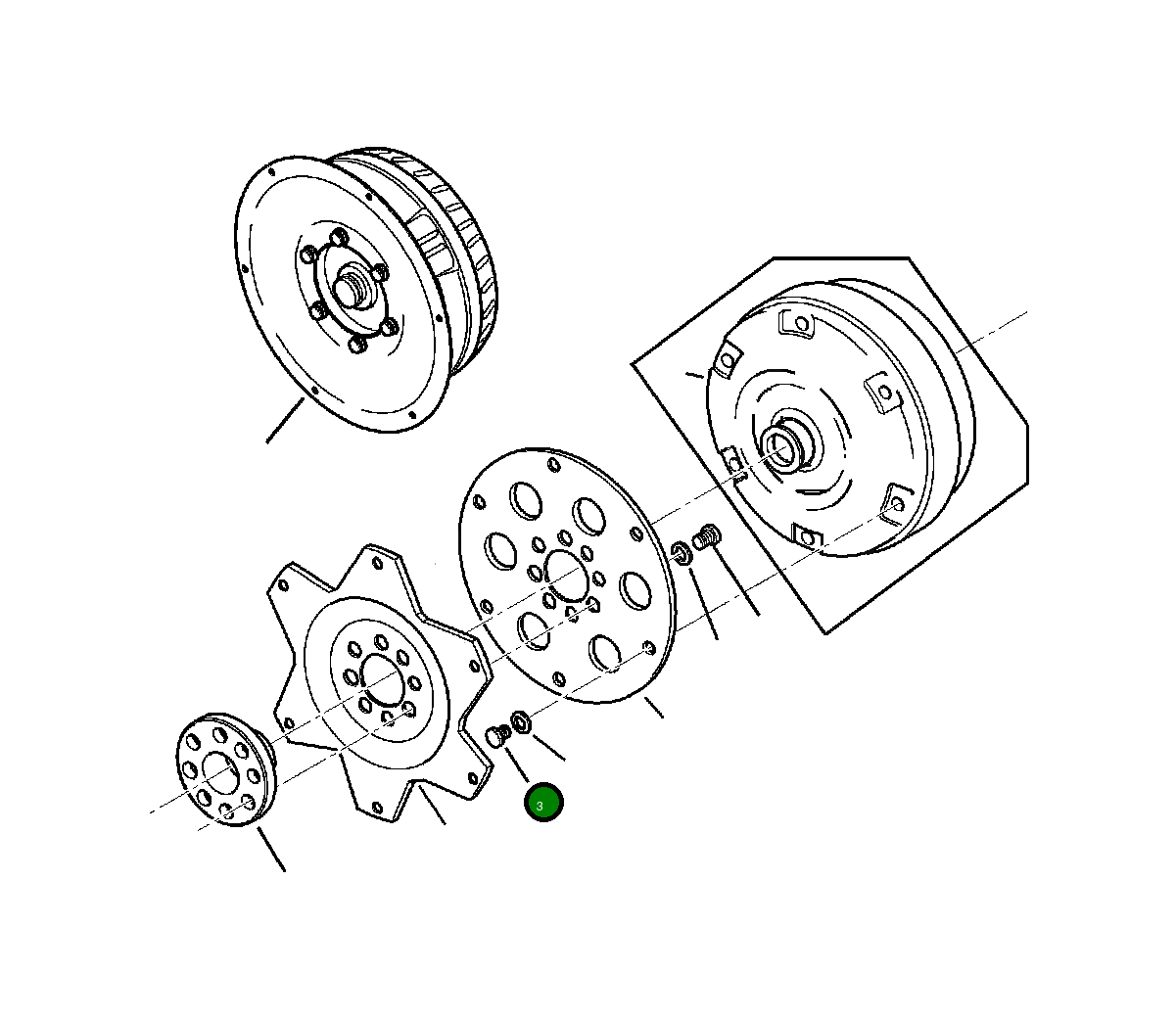 3