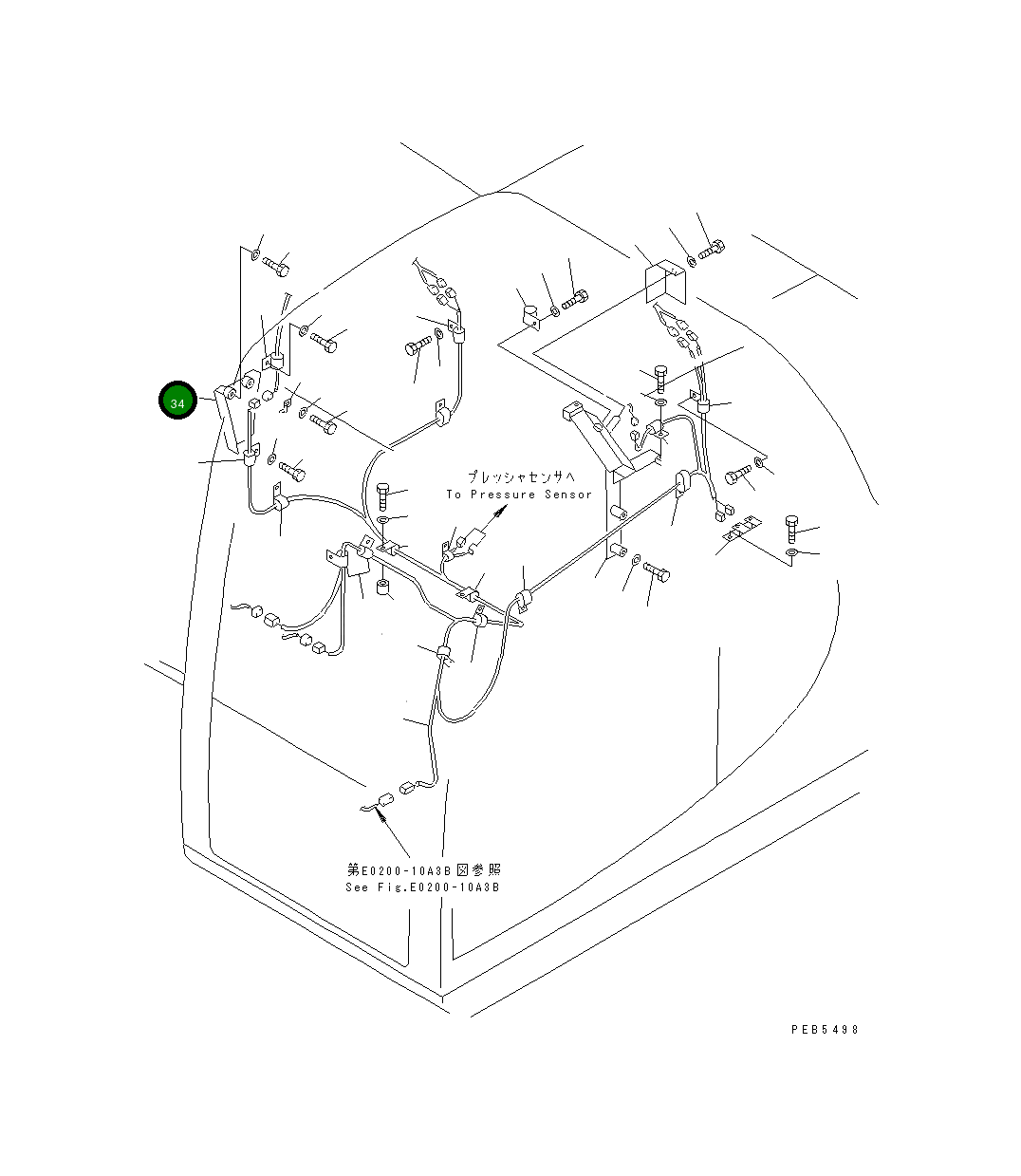 34

プレッシャセンサへ
To Pressure Sensor

第E0200-10A3B図参照
See Fig.E0200-10A3B

PEB5498