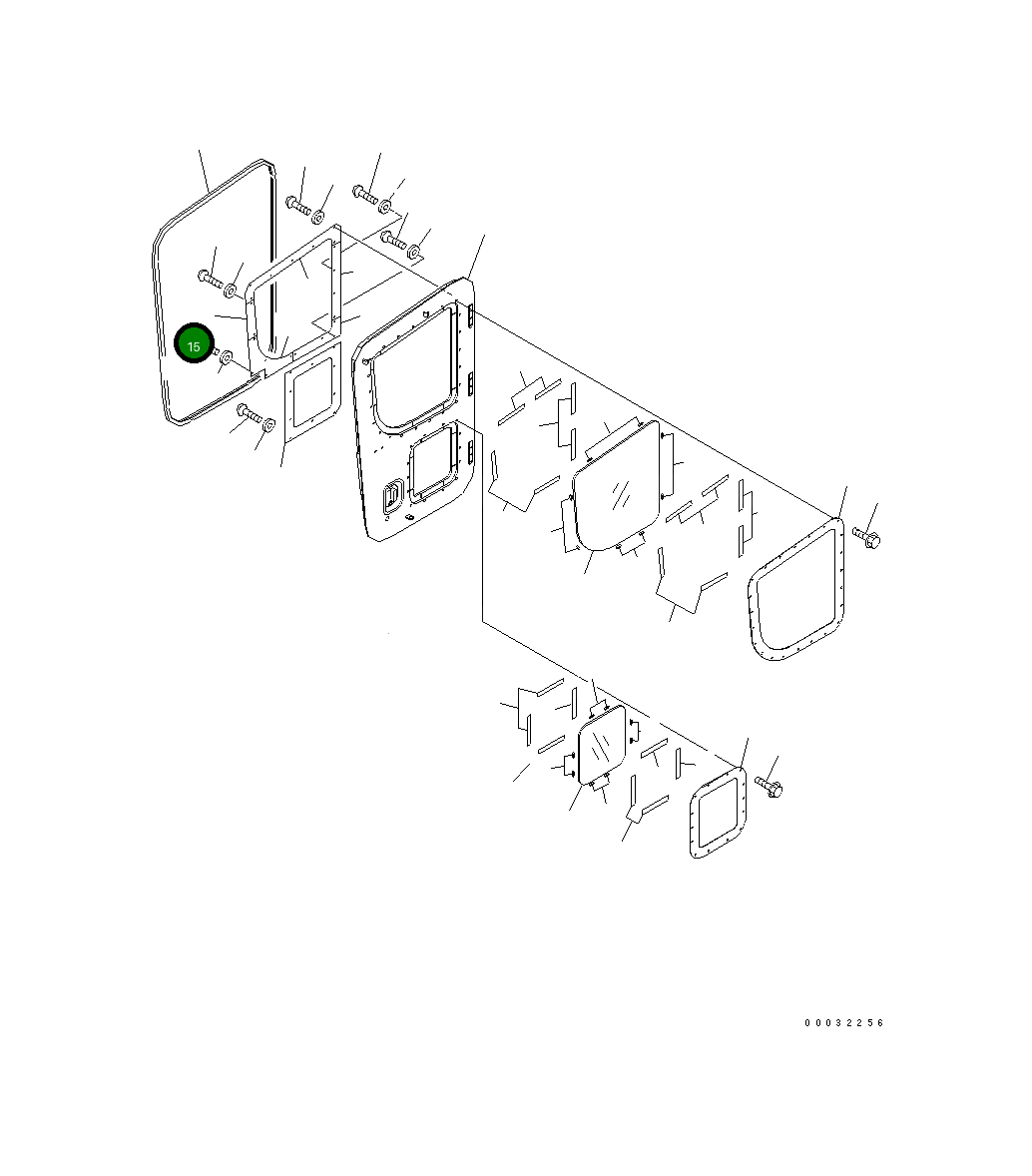 15

00032256