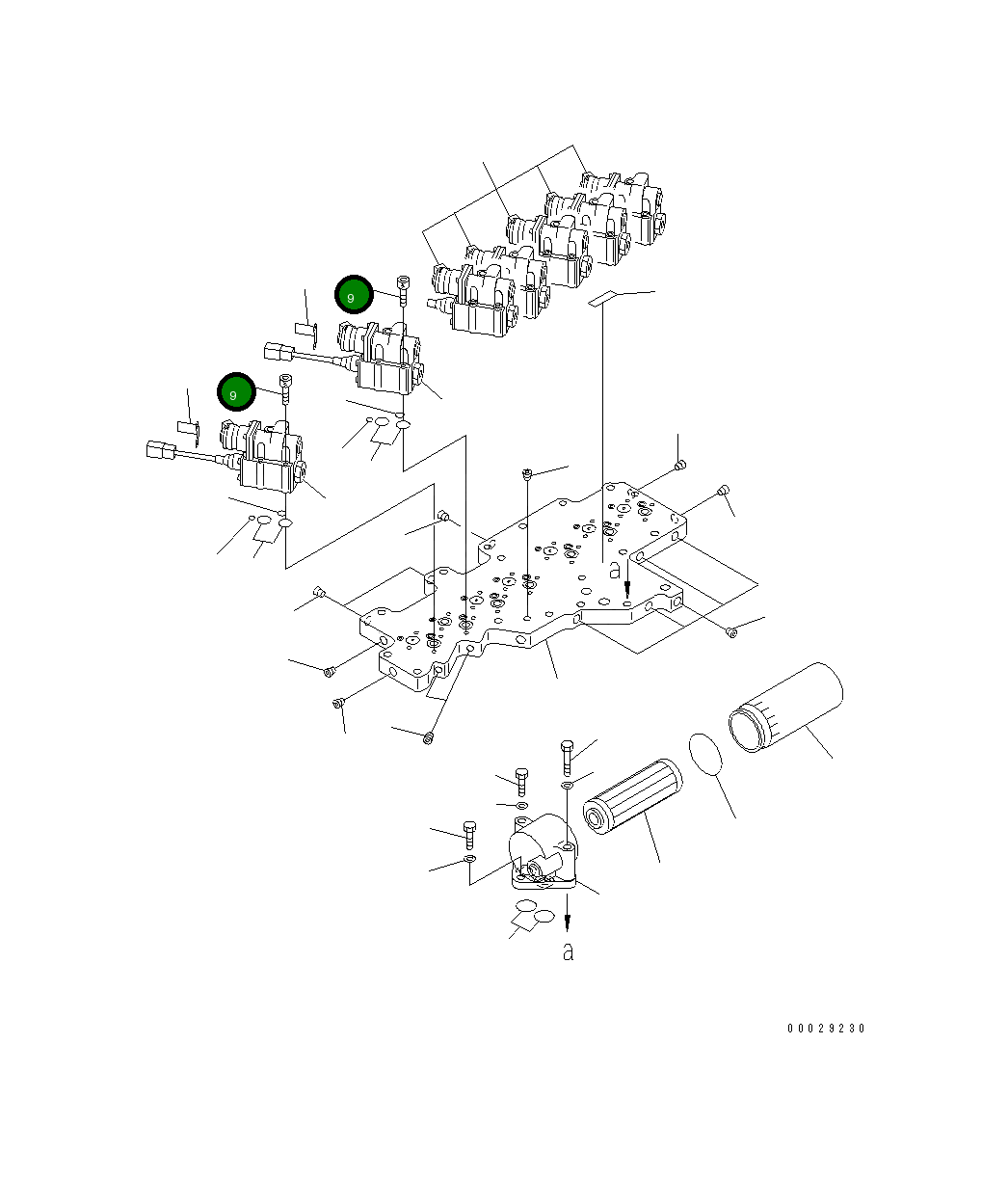 9

9

a

a

00029230