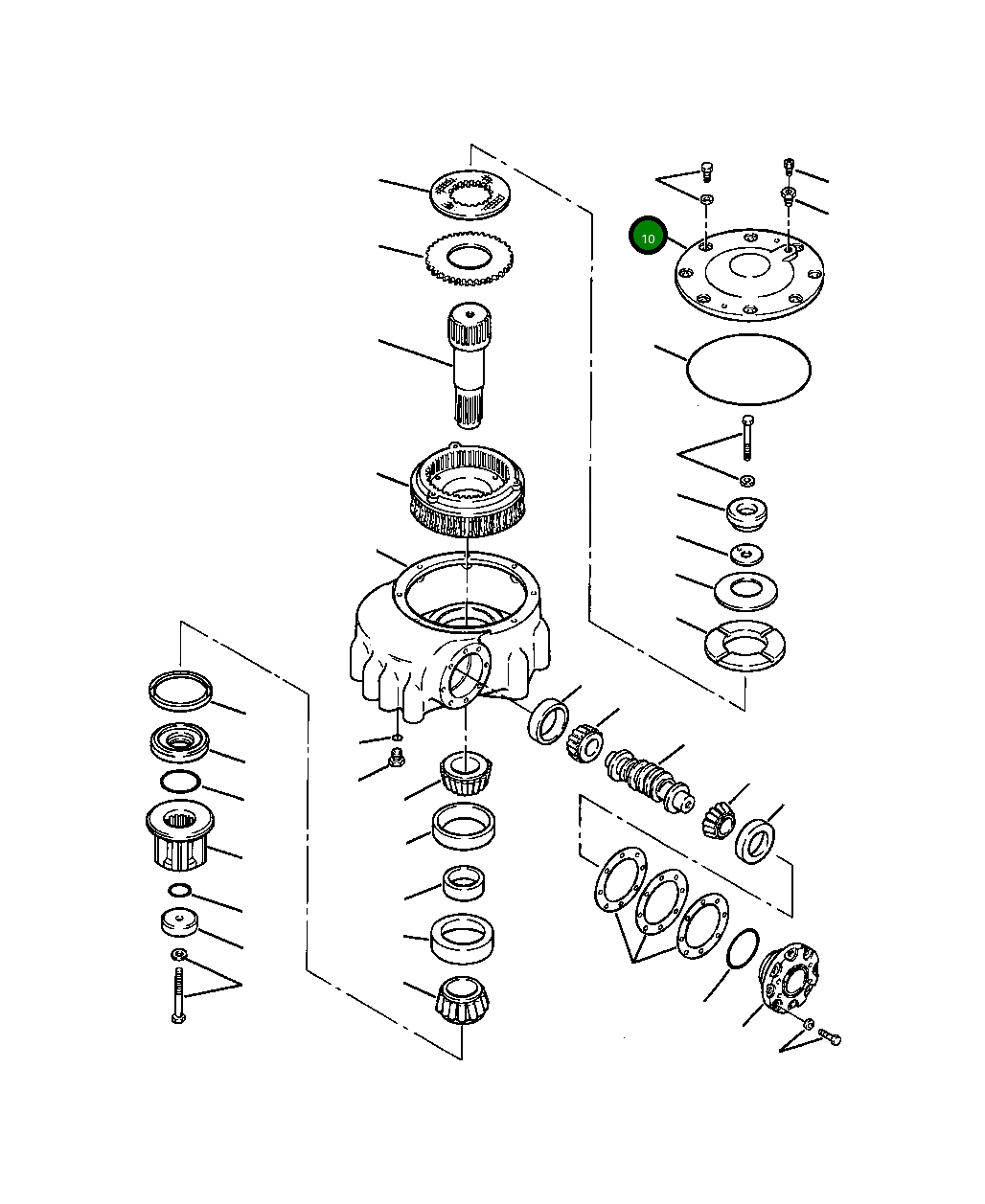 10