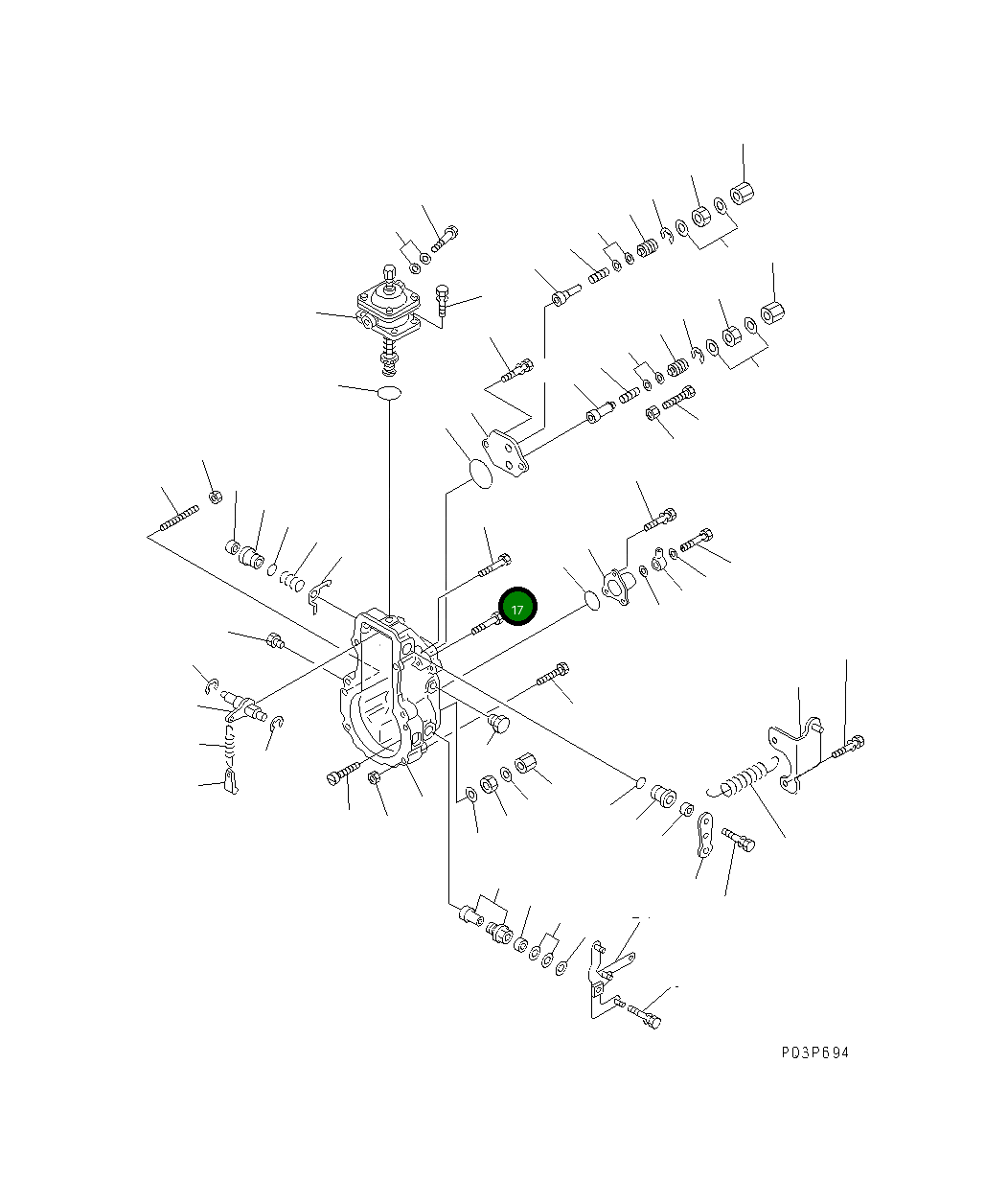 17

PD3P694