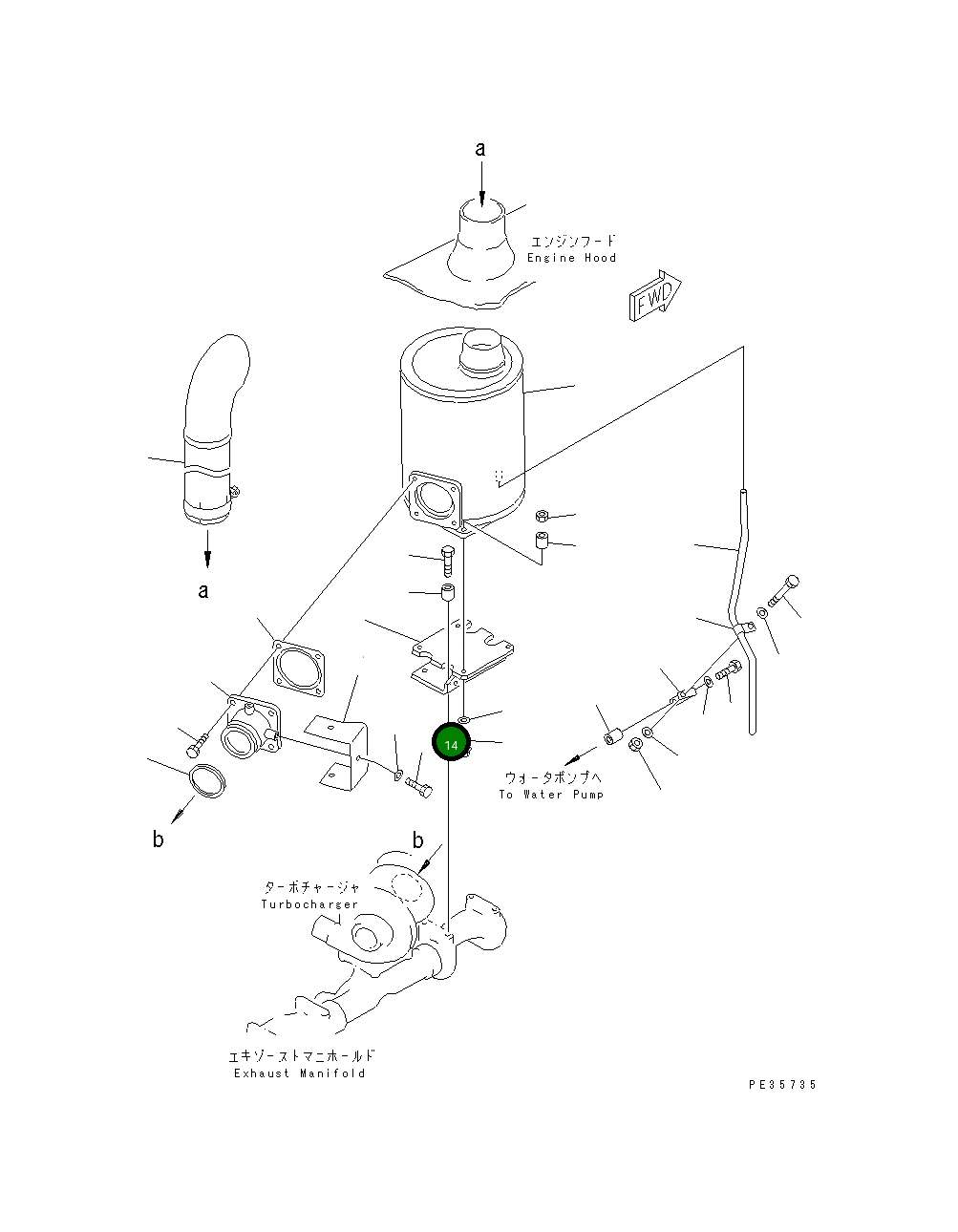 a

エンジンフード
Engine Hood

FWD

a

14

ウォータポンプへ
To Water Pump

b

b

ターボチャージャ
Turbocharger

エキゾーストマニホールド
Exhaust Manifold

PE35735