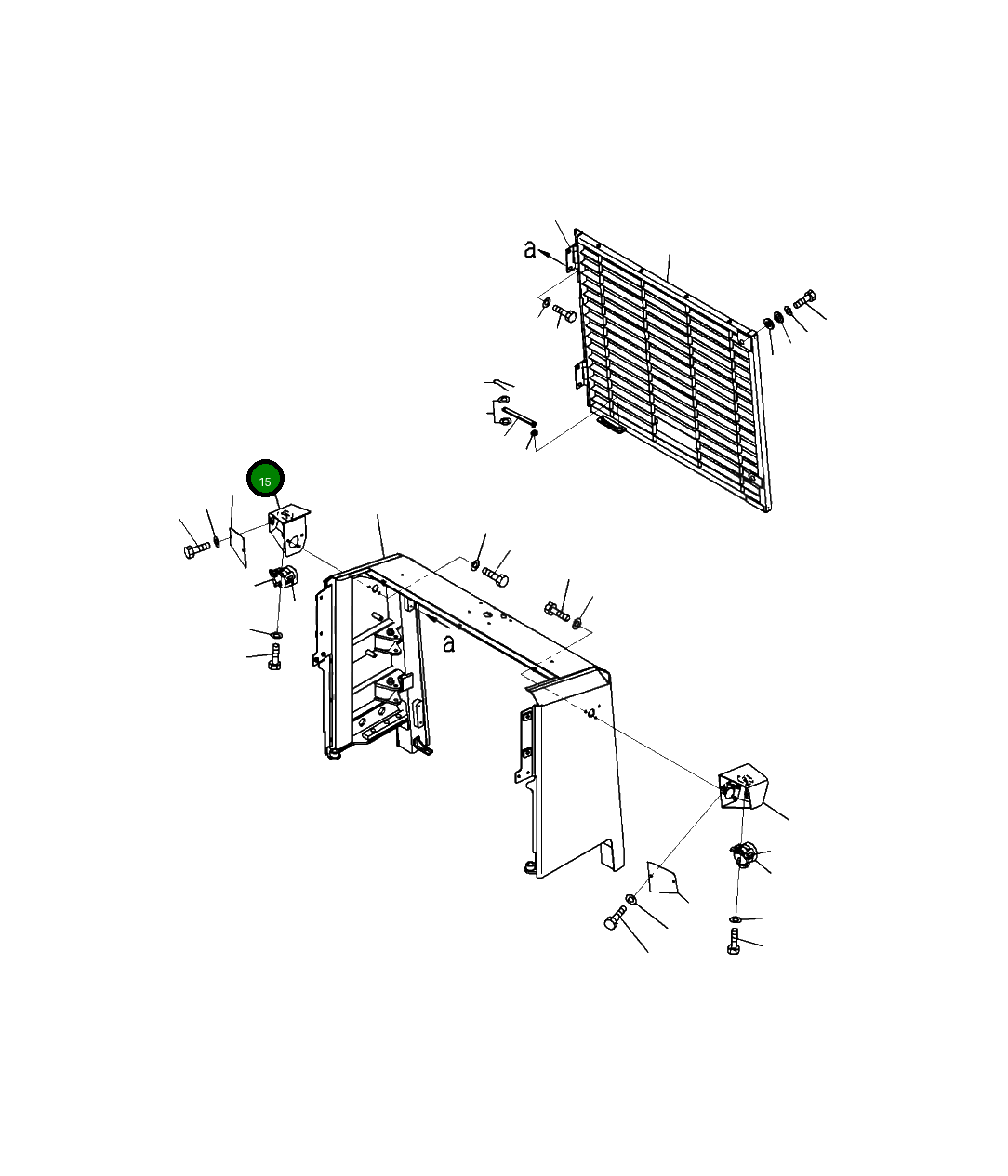 a
15
a