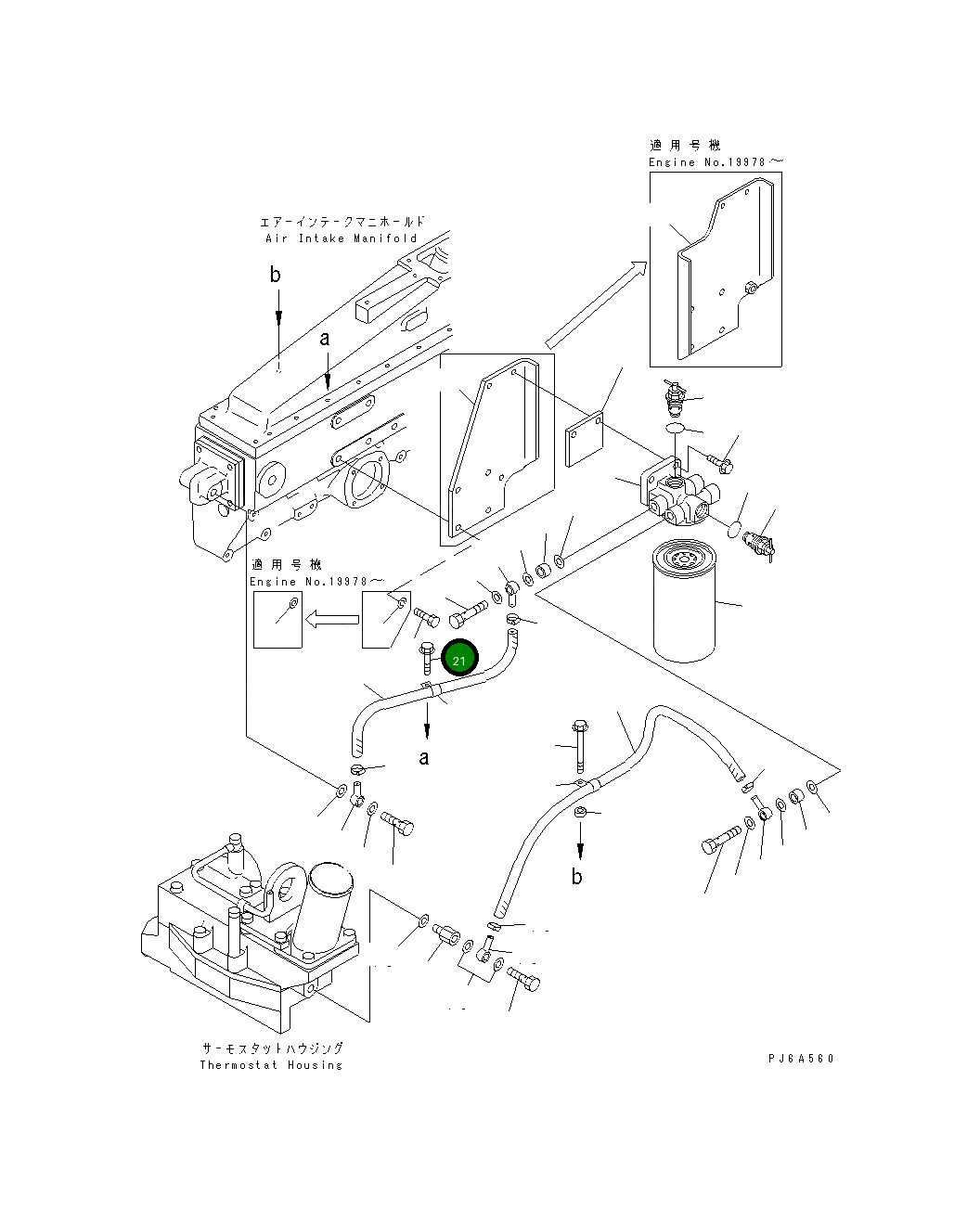 適用号機
Engine No.19978～

エアーインテークマニホールド
Air Intake Manifold

b

a

適用号機
Engine No.19978～

21

a

b

サーモスタットハウジング
Thermostat Housing

PJ6A560