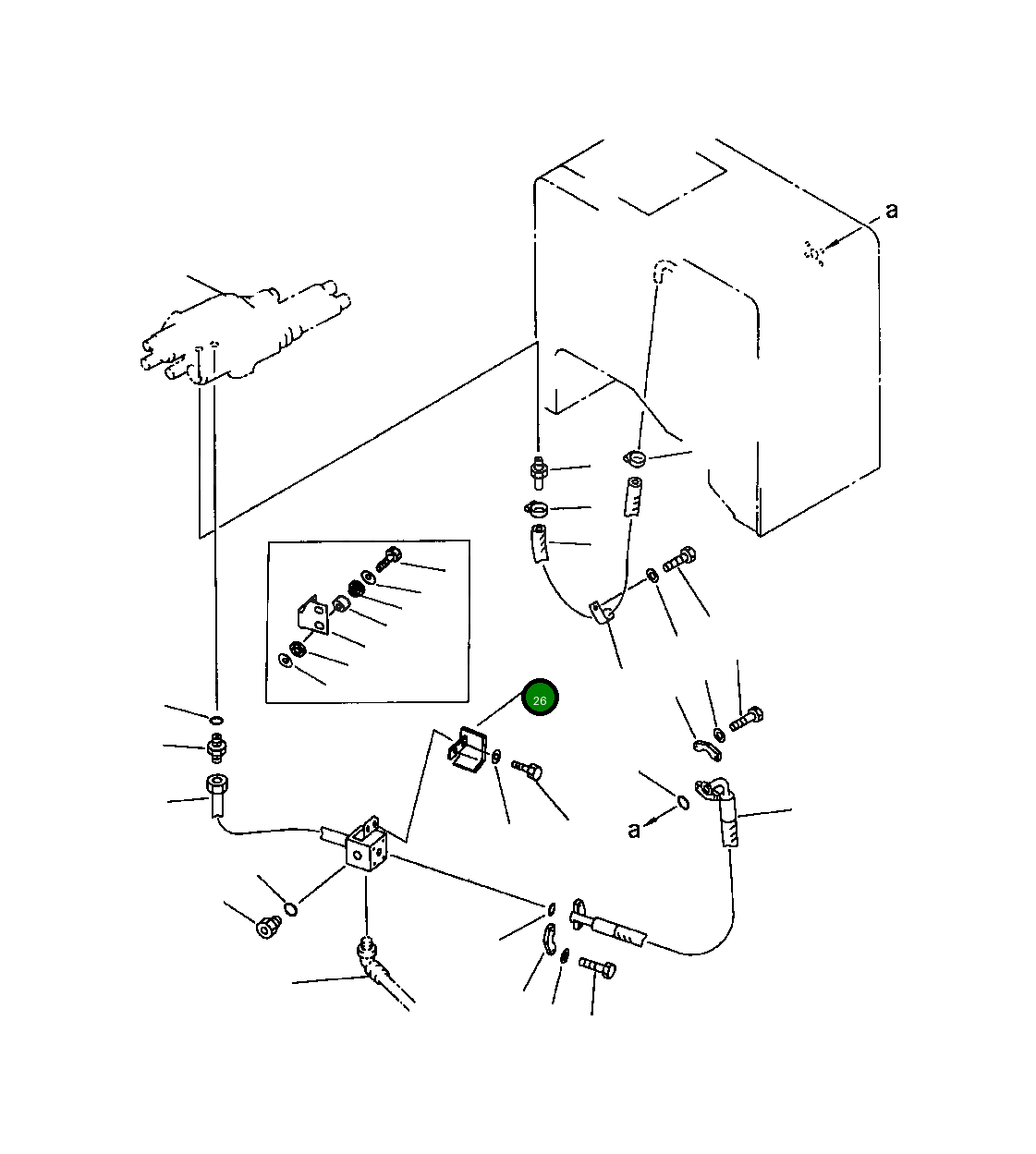 a

26

a